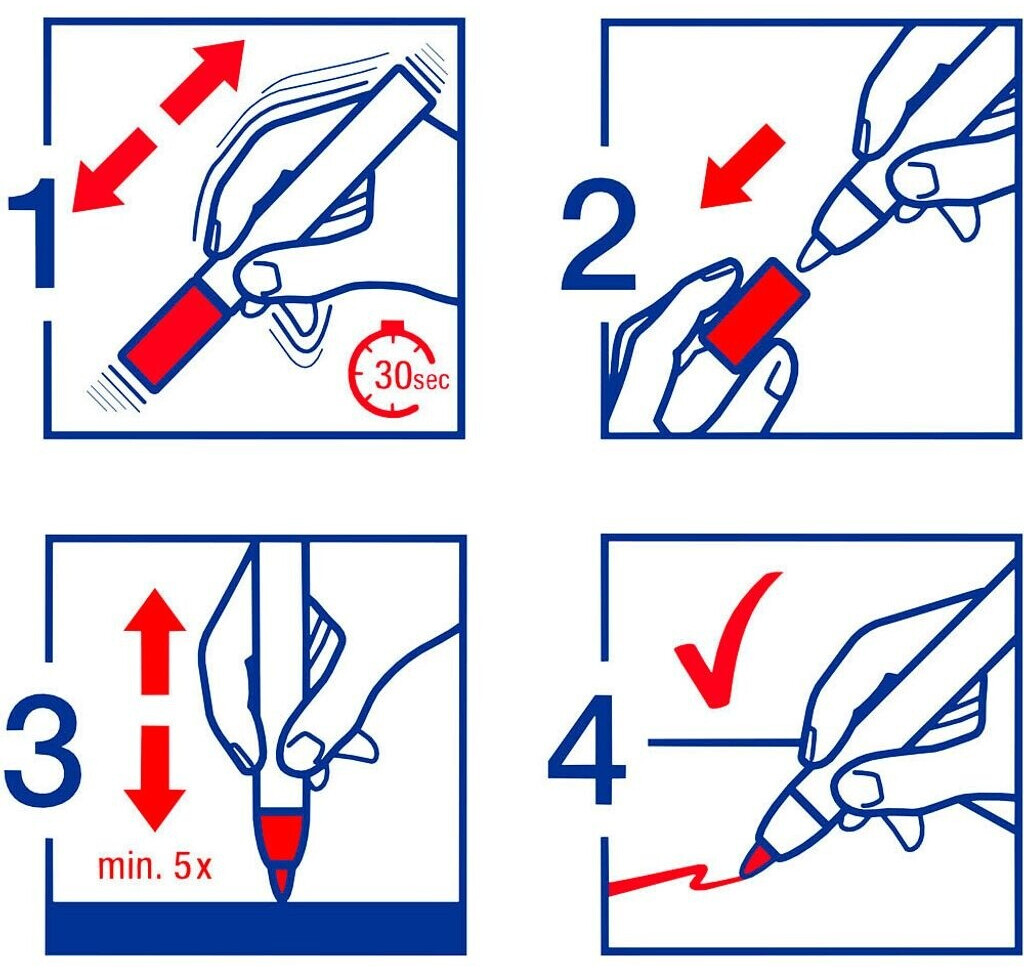 1

30sec

2

3

min. 5x

4