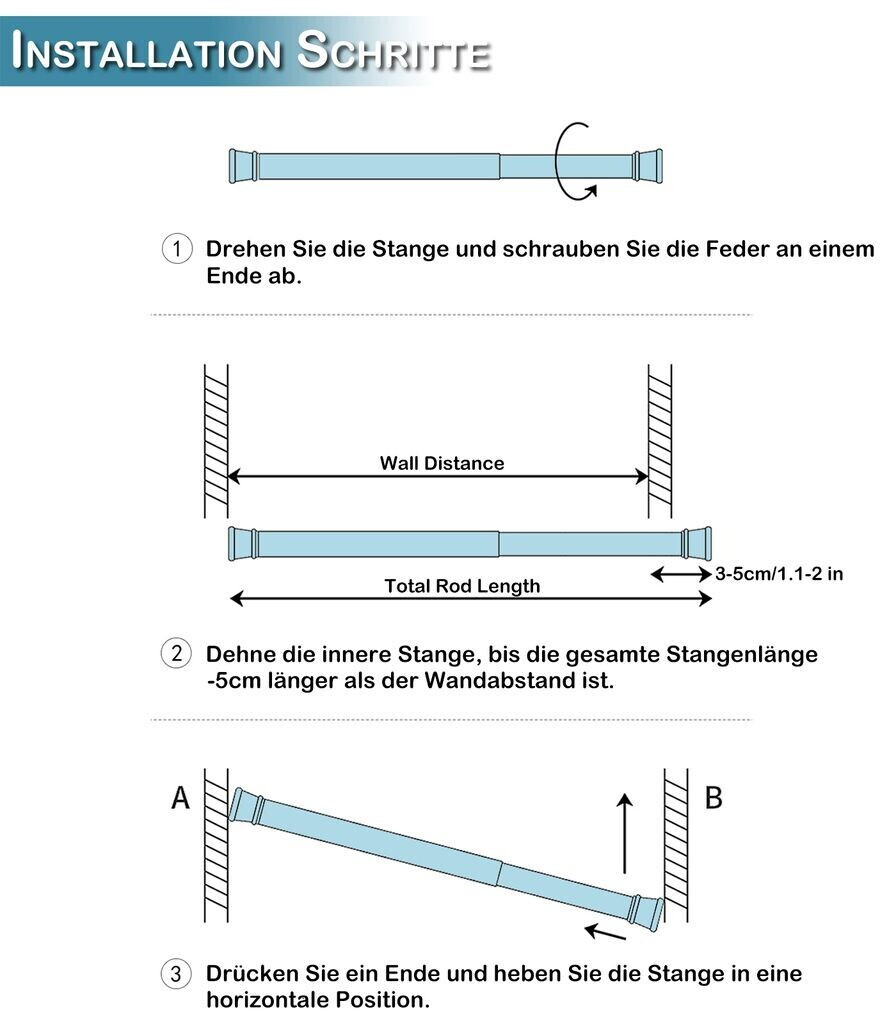 INSTALLATION SCHRITTE

① Drehen Sie die Stange und schrauben Sie die Feder an einem Ende ab.

Wall Distance

3-5cm/1.1-2 in

Total Rod Length

② Dehne die innere Stange, bis die gesamte Stangenlänge -5cm länger als der Wandabstand ist.

A

B

③ Drücken Sie ein Ende und heben Sie die Stange in eine horizontale Position.