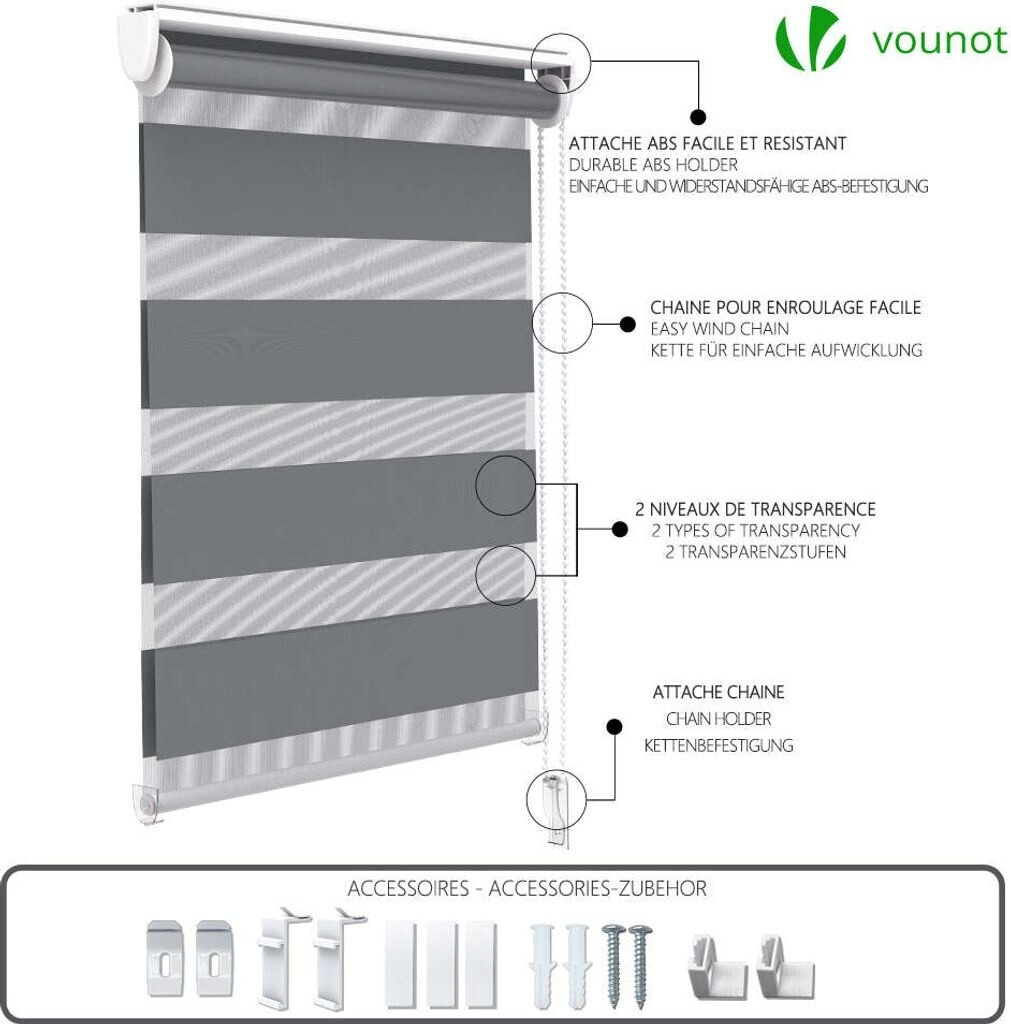 vounot

ATTACHE ABS FACILE ET RESISTANT
DURABLE ABS HOLDER
EINFACHE UND WIDERSTANDSFÄHIGE ABS-BEFESTIGUNG

CHAINE POUR ENROULAGE FACILE
EASY WIND CHAIN
KETTE FÜR EINFACHE AUFWICKLUNG

2 NIVEAUX DE TRANSPARENCE
2 TYPES OF TRANSPARENCY
2 TRANSPARENZSTUFEN

ATTACHE CHAINE
CHAIN HOLDER
KETTENBEFESTIGUNG

ACCESSOIRES - ACCESSORIES-ZUBEHOR