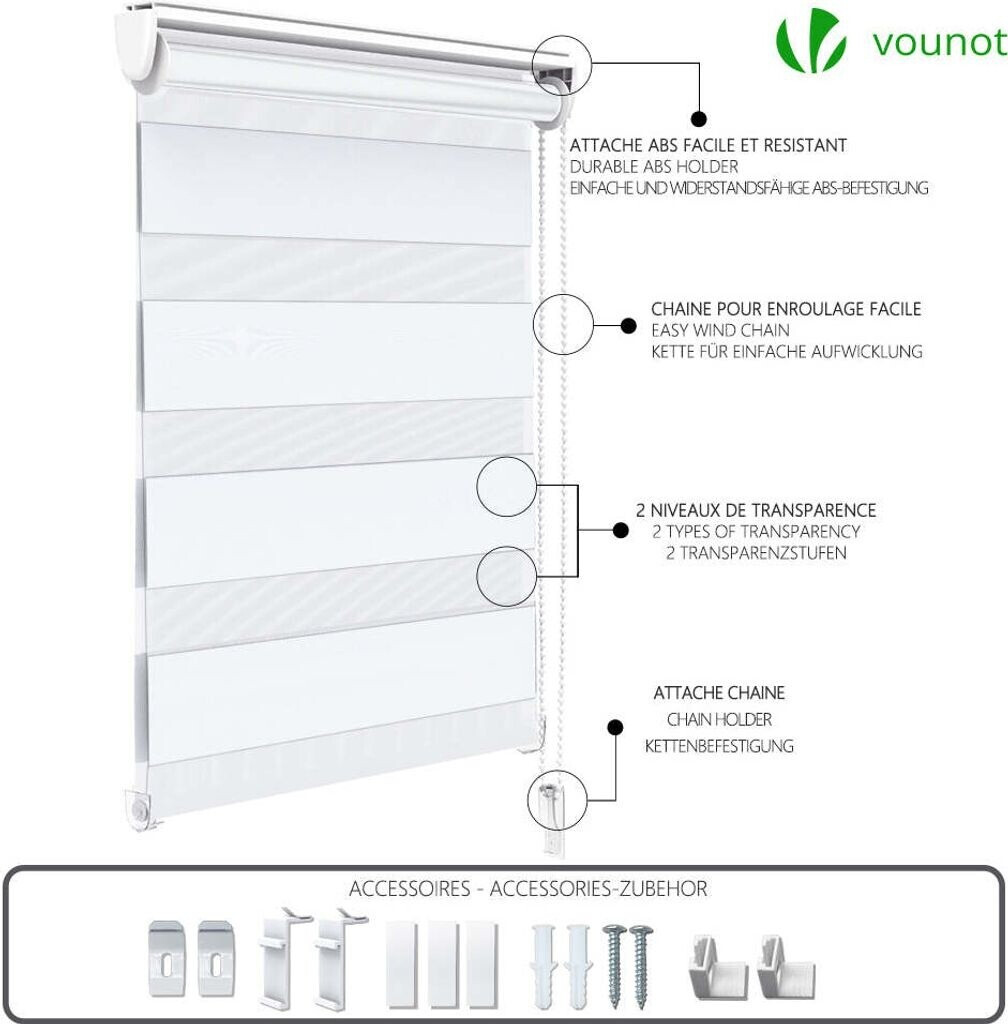 vounot

ATTACHE ABS FACILE ET RESISTANT
DURABLE ABS HOLDER
EINFACHE UND WIDERSTANDSFÄHIGE ABS-BEFESTIGUNG

CHAINE POUR ENROULAGE FACILE
EASY WIND CHAIN
KETTE FÜR EINFACHE AUFWICKLUNG

2 NIVEAUX DE TRANSPARENCE
2 TYPES OF TRANSPARENCY
2 TRANSPARENZSTUFEN

ATTACHE CHAINE
CHAIN HOLDER
KETTENBEFESTIGUNG

ACCESSOIRES - ACCESSORIES-ZUBEHOR