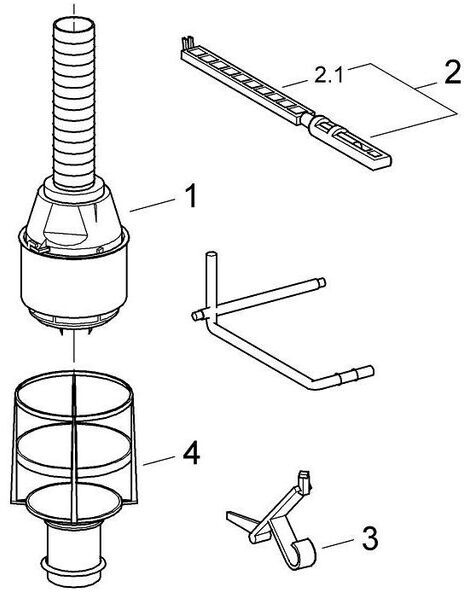 2.1
2
1
4
3