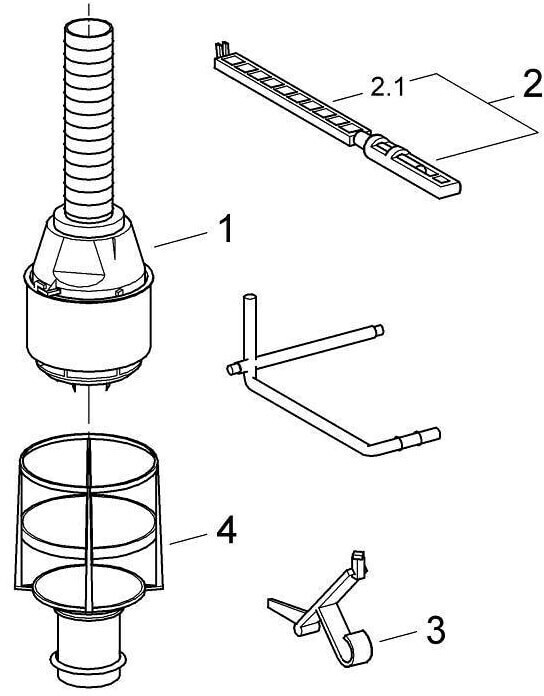 2.1
2
1
4
3