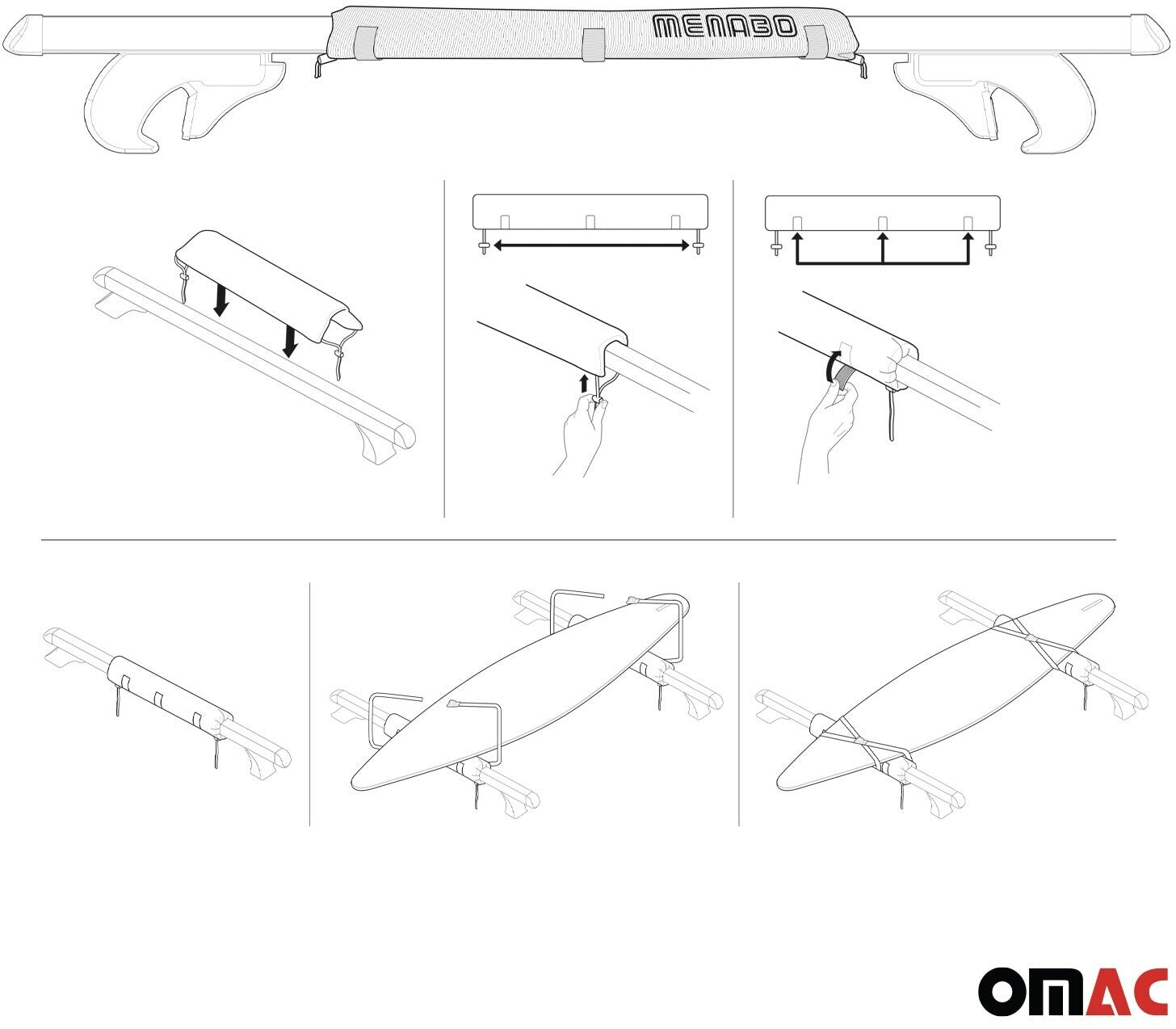 MENABO

OMAC