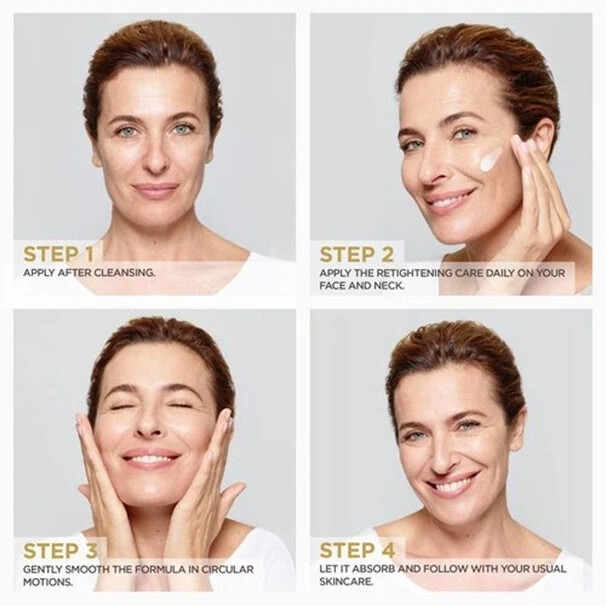 STEP 1
APPLY AFTER CLEANSING.

STEP 2
APPLY THE RETIGHTENING CARE DAILY ON YOUR FACE AND NECK.

STEP 3
GENTLY SMOOTH THE FORMULA IN CIRCULAR MOTIONS.

STEP 4
LET IT ABSORB AND FOLLOW WITH YOUR USUAL SKINCARE.