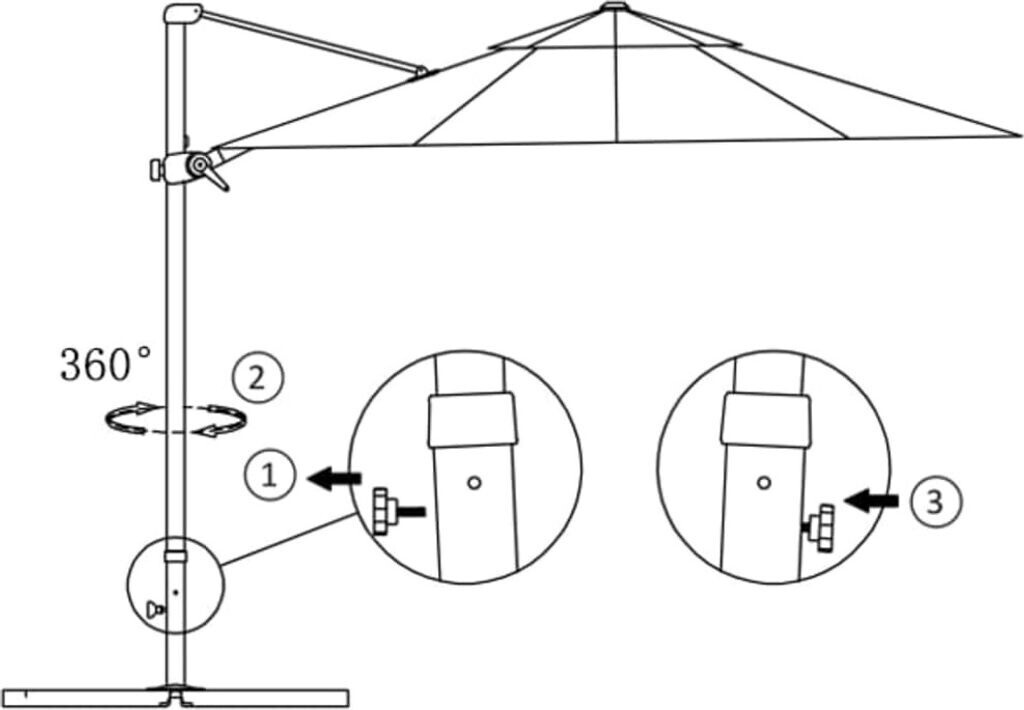 360°
2
1
3