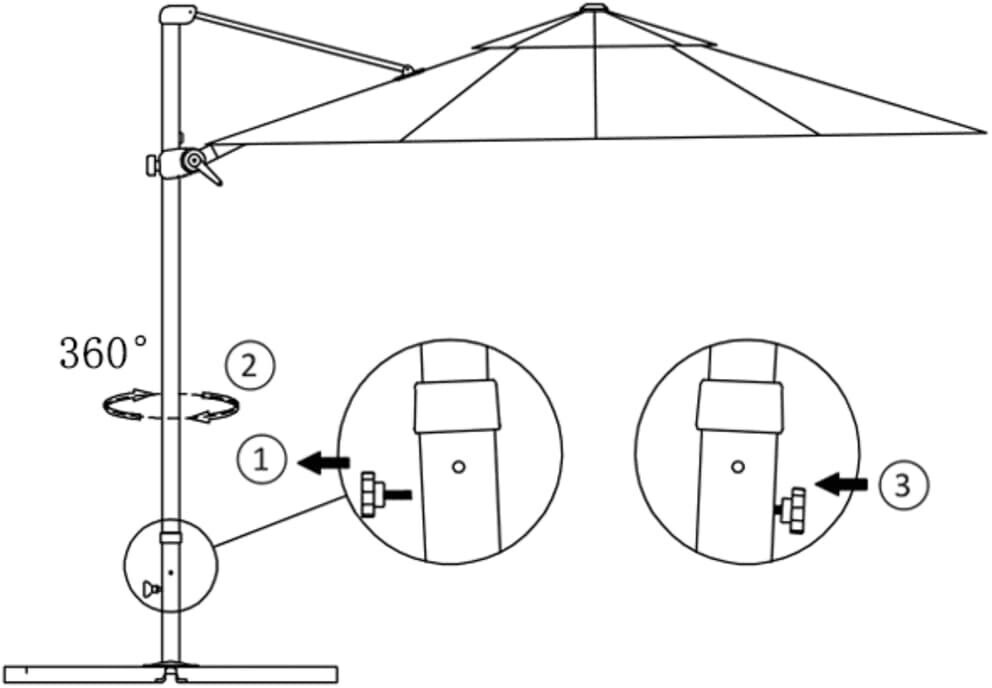 360°
2
1
3