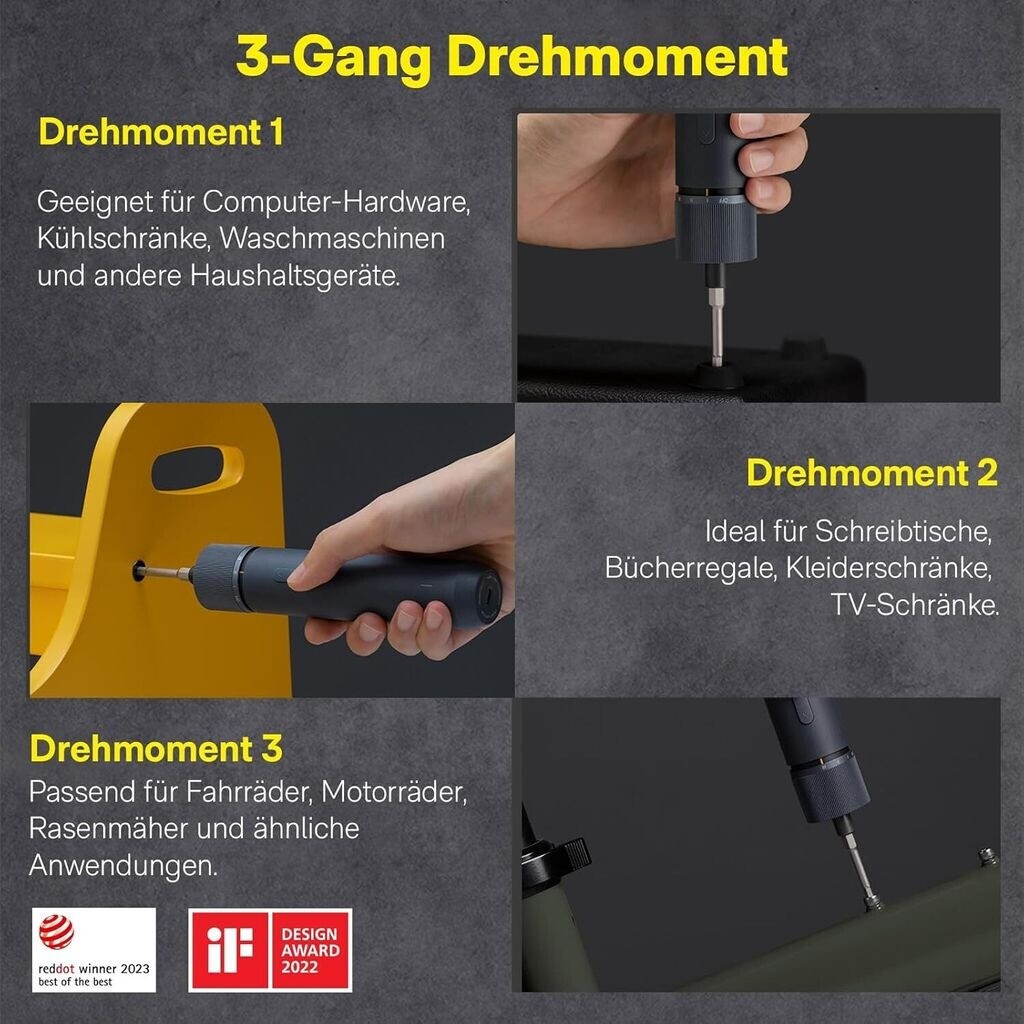 3-Gang Drehmoment

Drehmoment 1

Geeignet für Computer-Hardware, Kühlschränke, Waschmaschinen und andere Haushaltsgeräte.

Drehmoment 2

Ideal für Schreibtische, Bücherregale, Kleiderschränke, TV-Schränke.

Drehmoment 3

Passend für Fahrräder, Motorräder, Rasenmäher und ähnliche Anwendungen.

reddot winner 2023
best of the best

iF DESIGN AWARD 2022