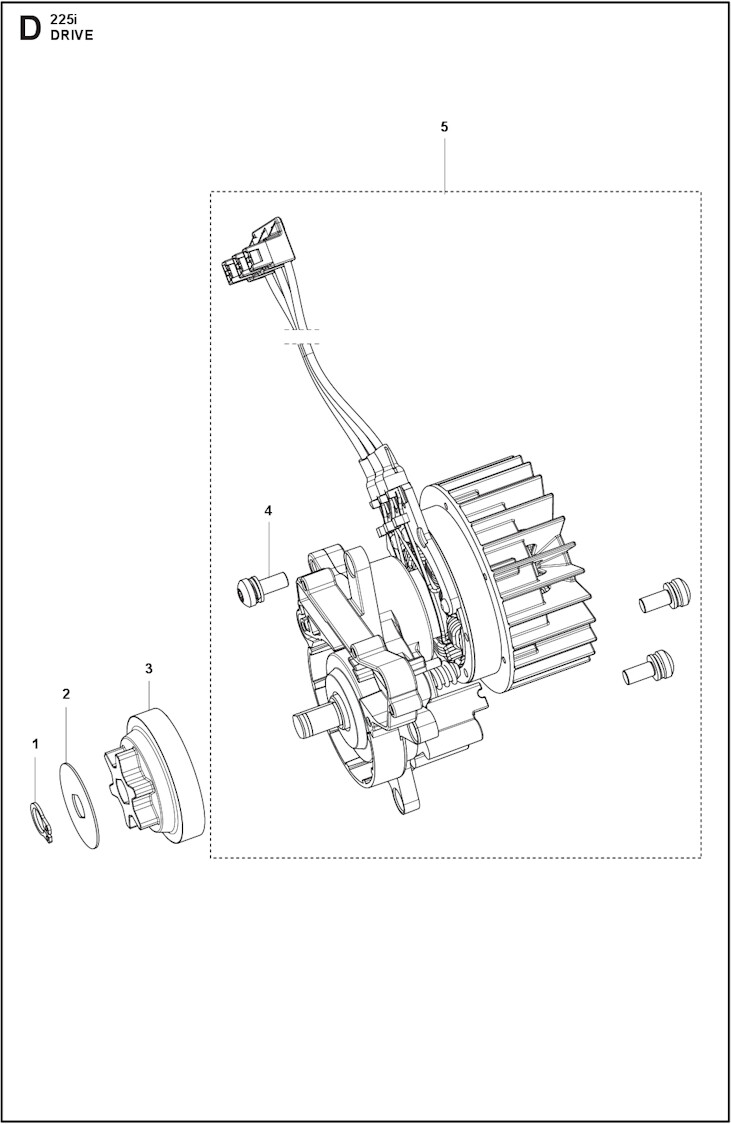 D 225i
DRIVE

5

4

3

2

1