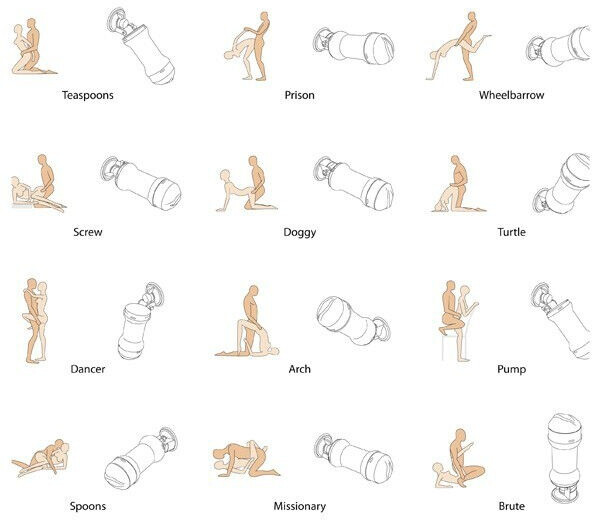 Teaspoons

Prison

Wheelbarrow

Screw

Doggy

Turtle

Dancer

Arch

Pump

Spoons

Missionary

Brute