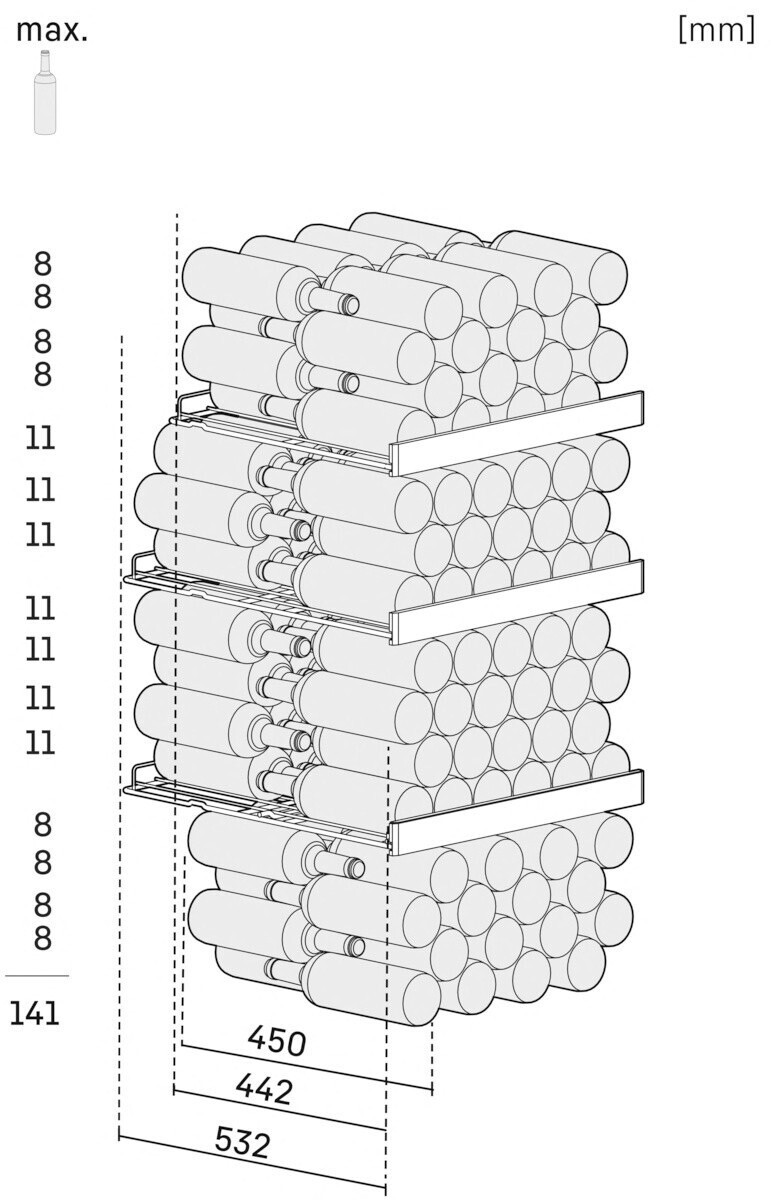 max.

[mm]

8
8
8
8
11
11
11
11
11
11
11
8
8
8
8

141

450
442
532