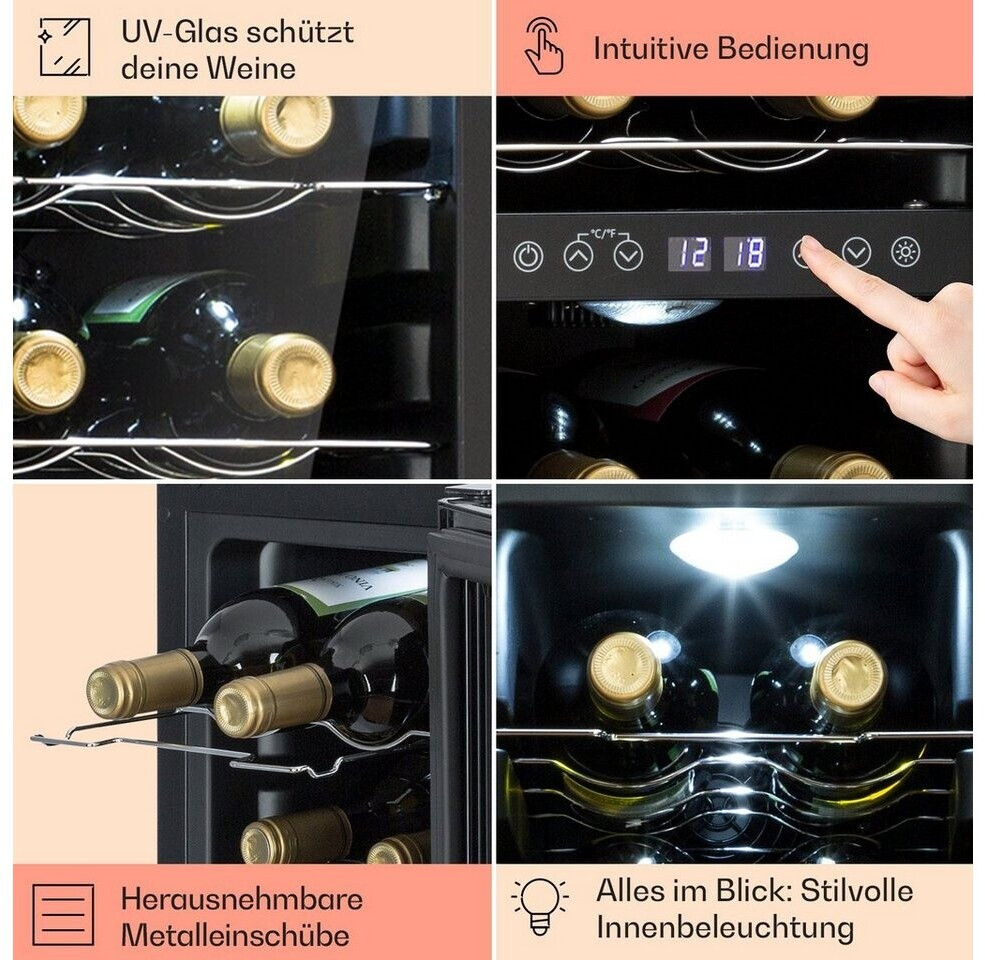 UV-Glas schützt deine Weine

Intuitive Bedienung

°C/°F

12 18

Herausnehmbare Metalleinschübe

Alles im Blick: Stilvolle Innenbeleuchtung