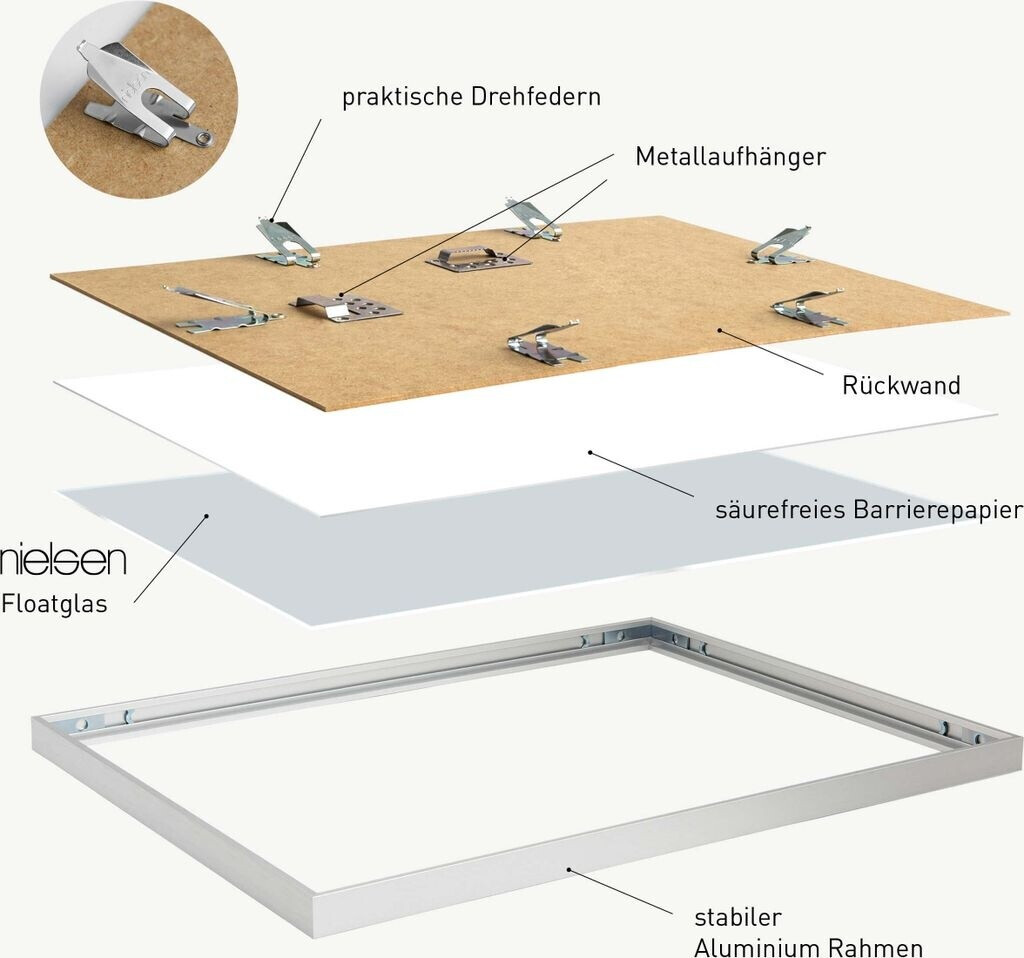 praktische Drehfedern

Metallaufhänger

Rückwand

säurefreies Barrierepapier

nielsen

Floatglas

stabiler
Aluminium Rahmen