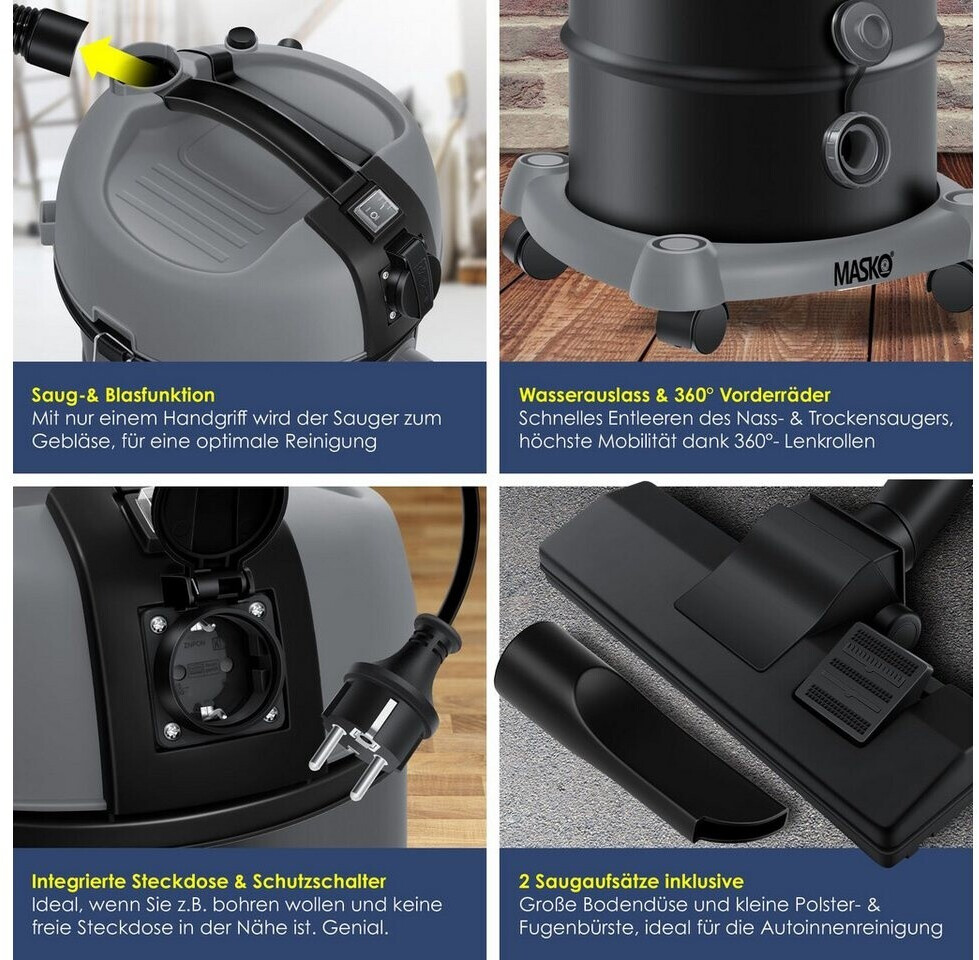 MASKO

Saug-& Blasfunktion
Mit nur einem Handgriff wird der Sauger zum Gebläse, für eine optimale Reinigung

Wasserauslass & 360° Vorderräder
Schnelles Entleeren des Nass- & Trockensaugers, höchste Mobilität dank 360°- Lenkrollen

Integrierte Steckdose & Schutzschalter
Ideal, wenn Sie z.B. bohren wollen und keine freie Steckdose in der Nähe ist. Genial.

2 Saugaufsätze inklusive
Große Bodendüse und kleine Polster- & Fugenbürste, ideal für die Autoinnenreinigung