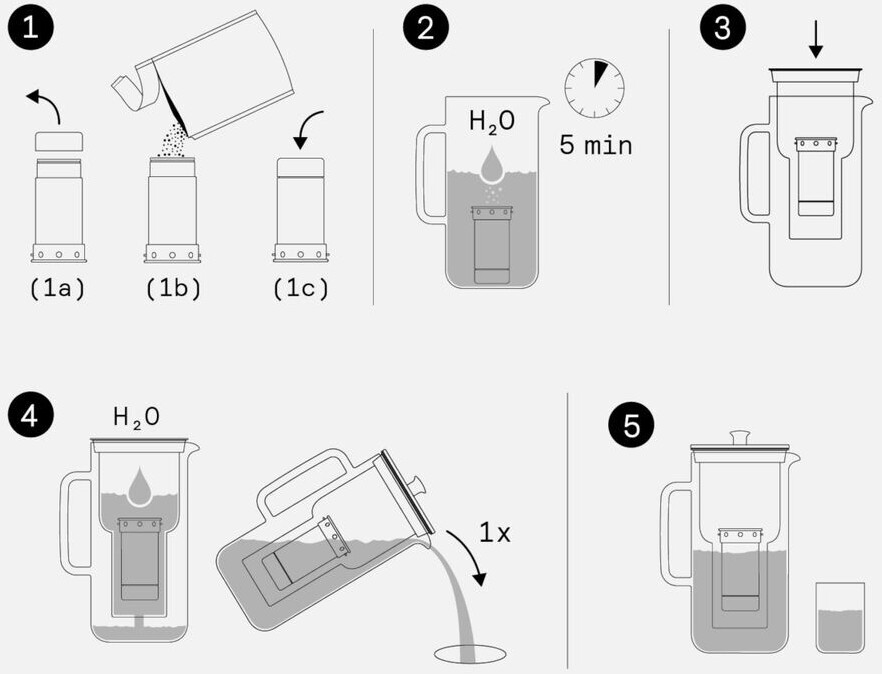 1

(1a) (1b) (1c)

2

$H_2O$

5 min

3

4

$H_2O$

1x

5