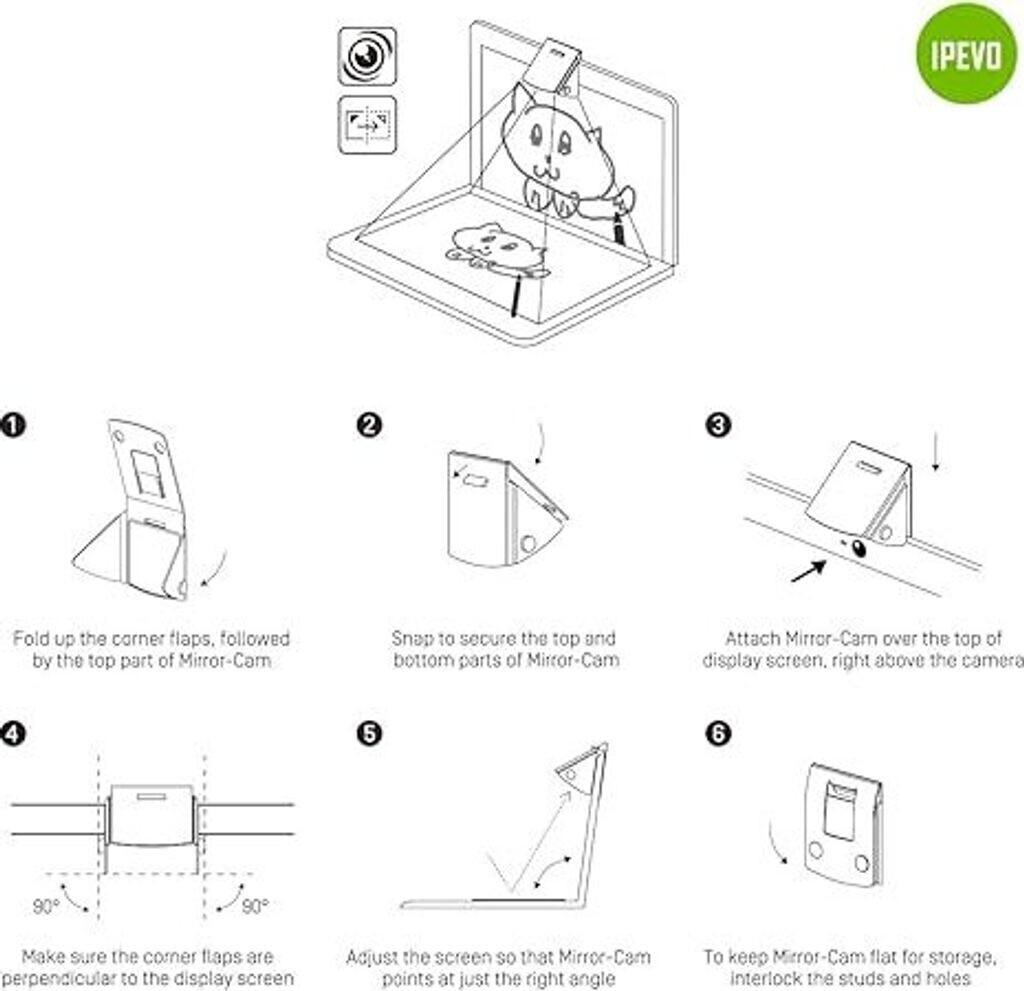 IPEVO

1

Fold up the corner flaps, followed by the top part of Mirror-Cam

2

Snap to secure the top and bottom parts of Mirror-Cam

3

Attach Mirror-Cam over the top of display screen, right above the camera

4

90°

90°

Make sure the corner flaps are perpendicular to the display screen

5

Adjust the screen so that Mirror-Cam points at just the right angle

6

To keep Mirror-Cam flat for storage, interlock the studs and holes