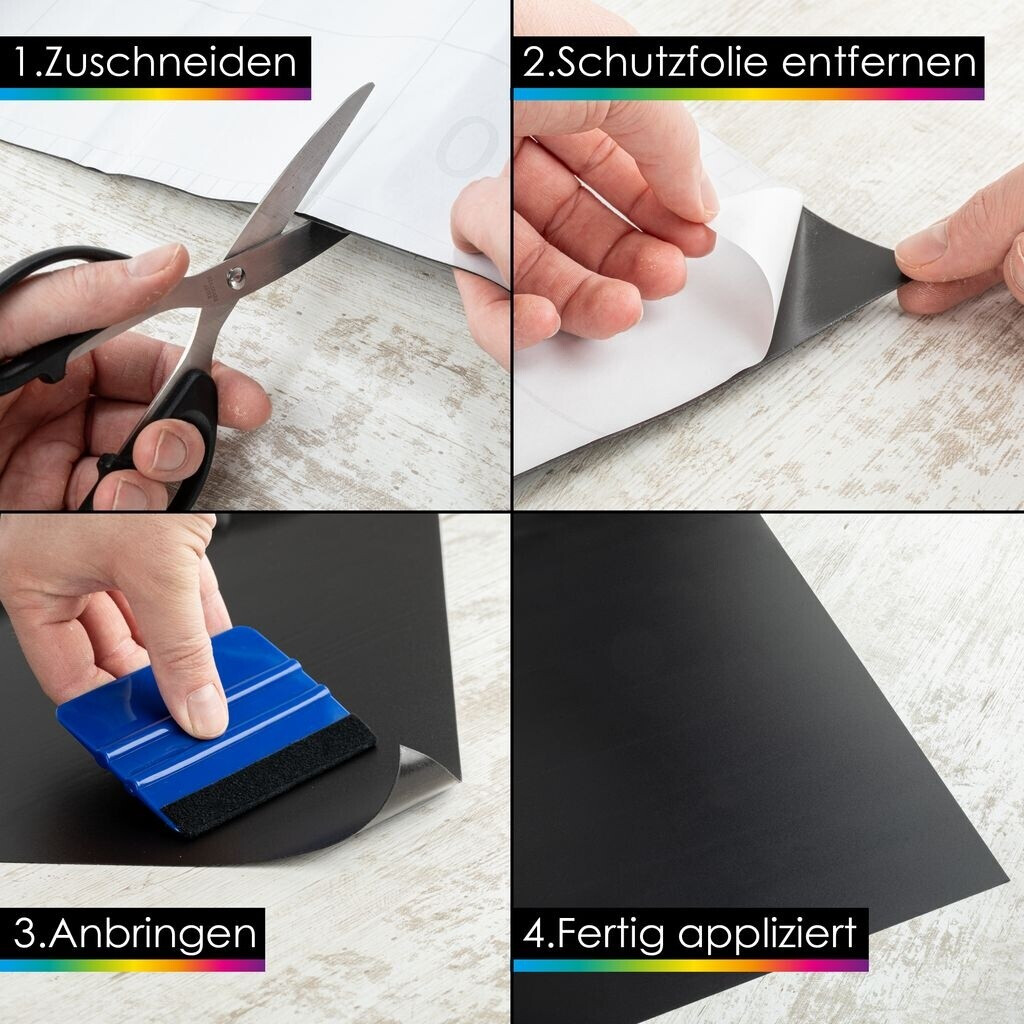 1.Zuschneiden

2.Schutzfolie entfernen

3.Anbringen

4.Fertig appliziert