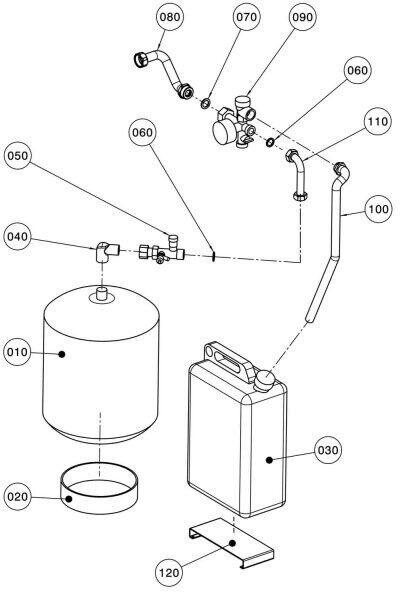 080
070
090
060
110
060
050
100
040
010
030
020
120