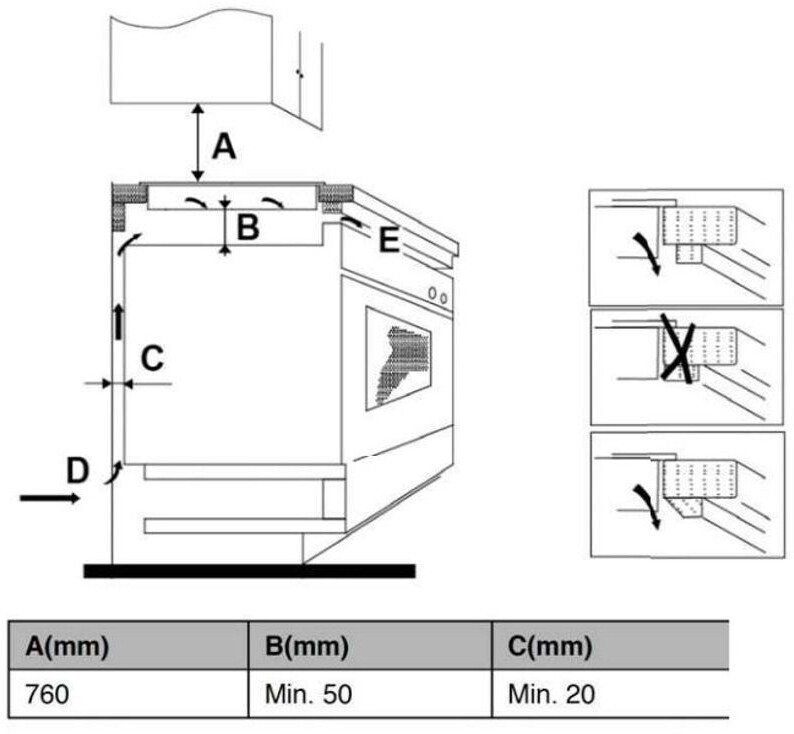 A

B

E

C

D

| A(mm) | B(mm) | C(mm) |
|---|---|---|
| 760 | Min. 50 | Min. 20 |