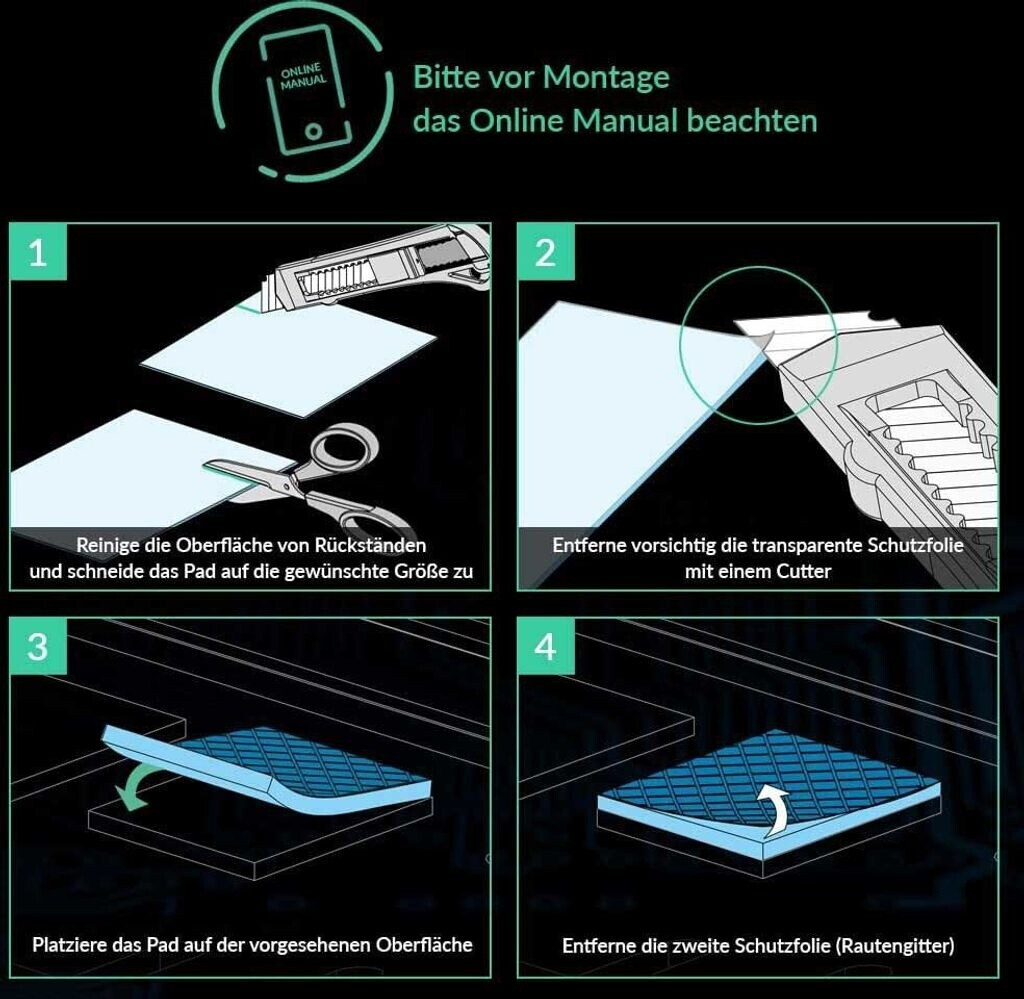 ONLINE MANUAL

Bitte vor Montage das Online Manual beachten

1

Reinige die Oberfläche von Rückständen und schneide das Pad auf die gewünschte Größe zu

2

Entferne vorsichtig die transparente Schutzfolie mit einem Cutter

3

Platziere das Pad auf der vorgesehenen Oberfläche

4

Entferne die zweite Schutzfolie (Rautengitter)