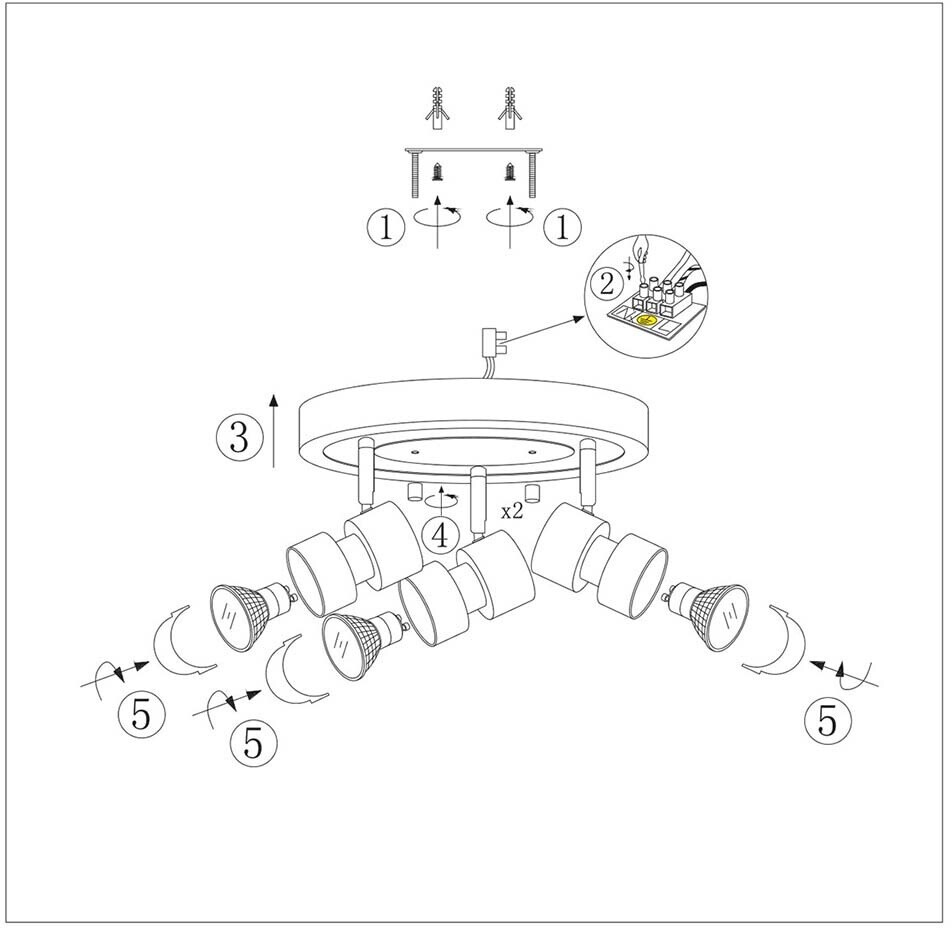 1
1
2
3
4
x2
5
5
5