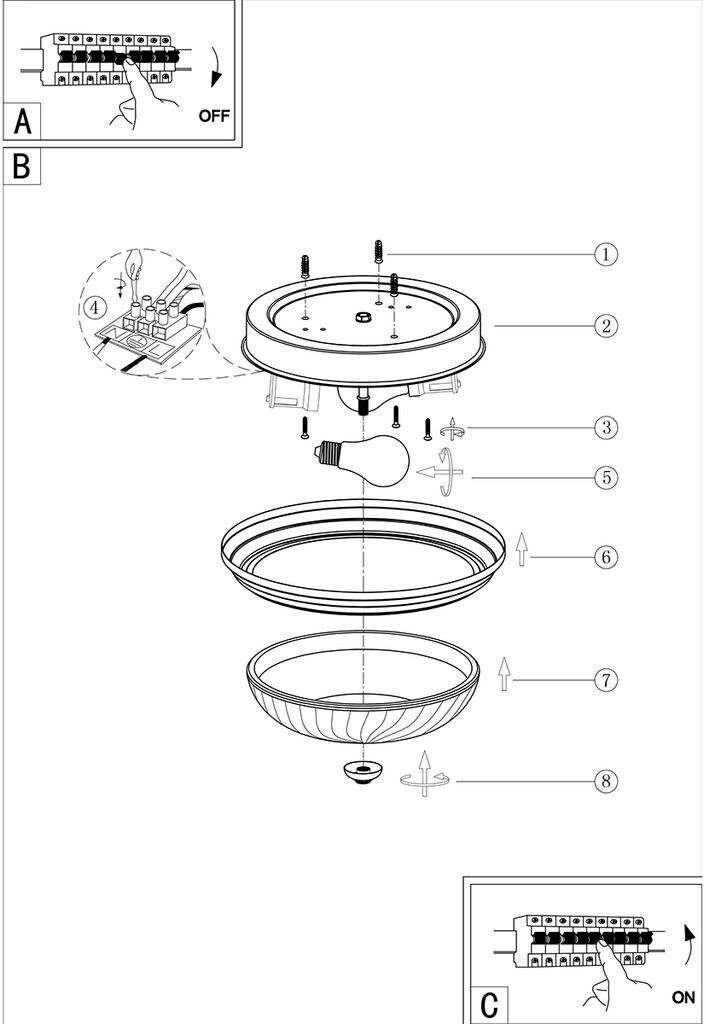 A
OFF
B
4
1
2
3
5
6
7
8
C
ON