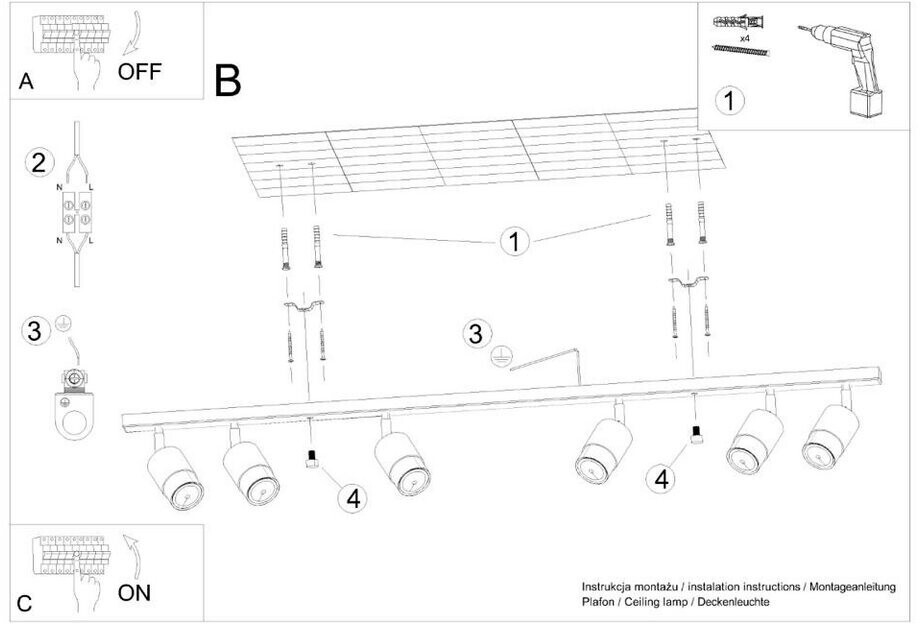 A
OFF

B

x4

1

2
N L
N L

3

1

3

4

4

C
ON

Instrukcja montażu / instalation instructions / Montageanleitung
Plafon / Ceiling lamp / Deckenleuchte