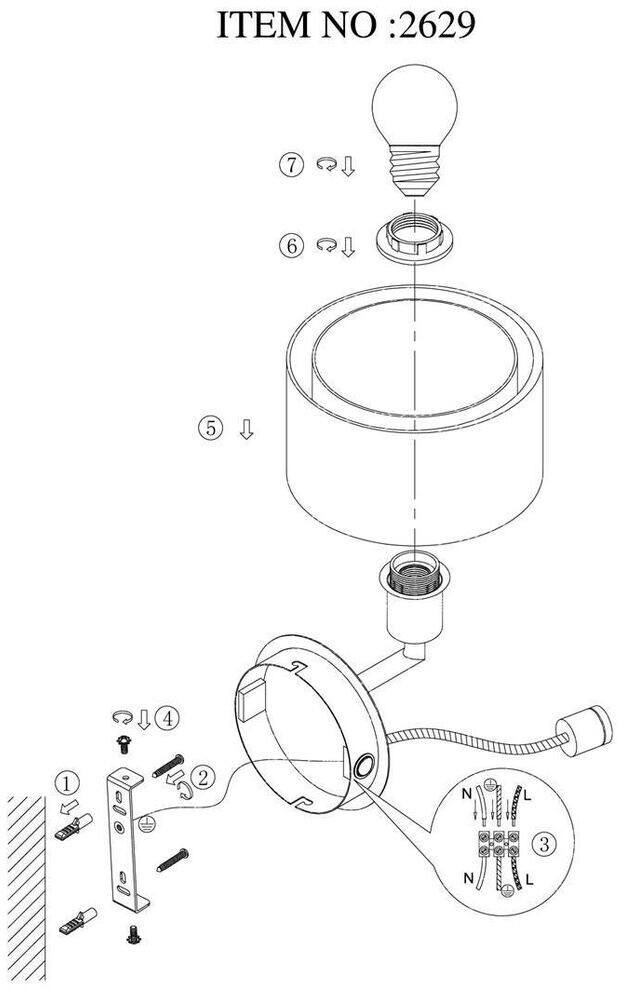 ITEM NO :2629

⑦

⑥

⑤

④

①

②

N L

③

N L