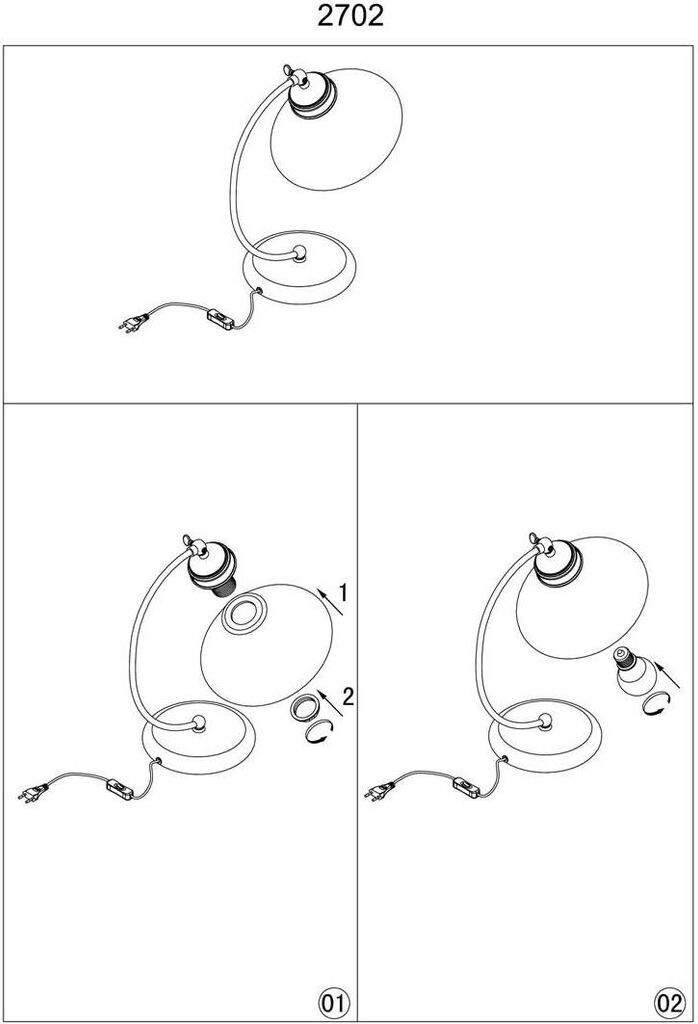 2702

1

2

01

02