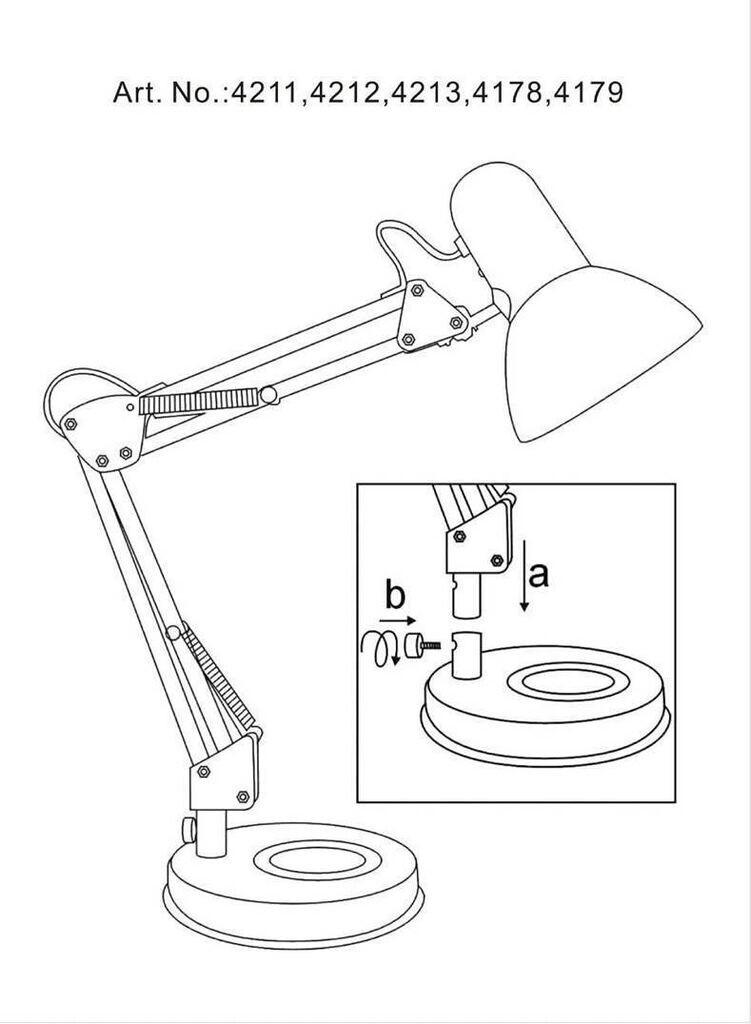 Art. No.:4211,4212,4213,4178,4179

a

b