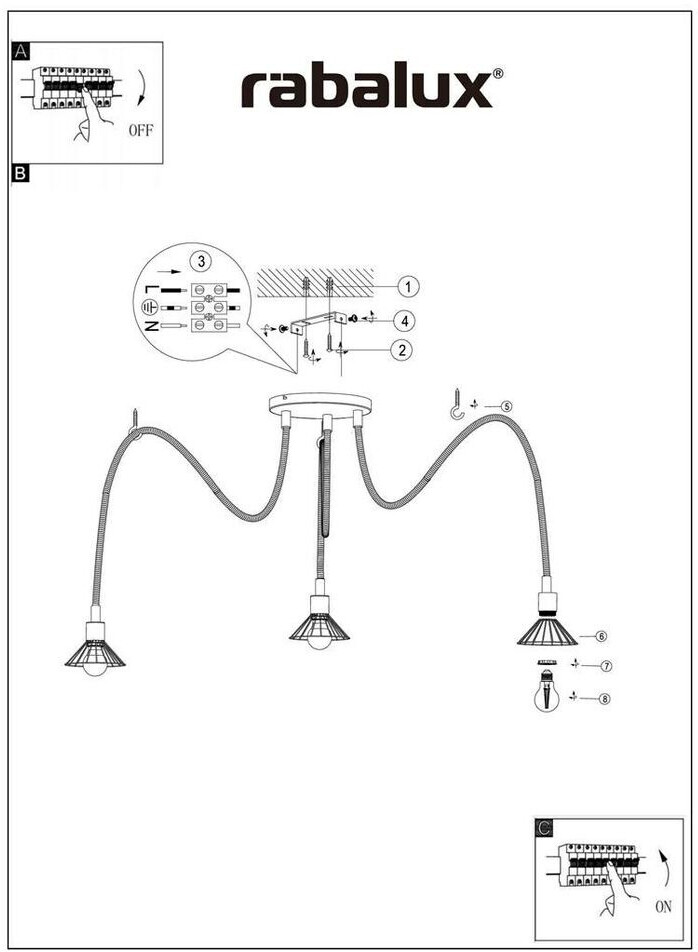 A

OFF

rabalux®

B

3

L

N

1

4

2

5

6

7

8

C

ON