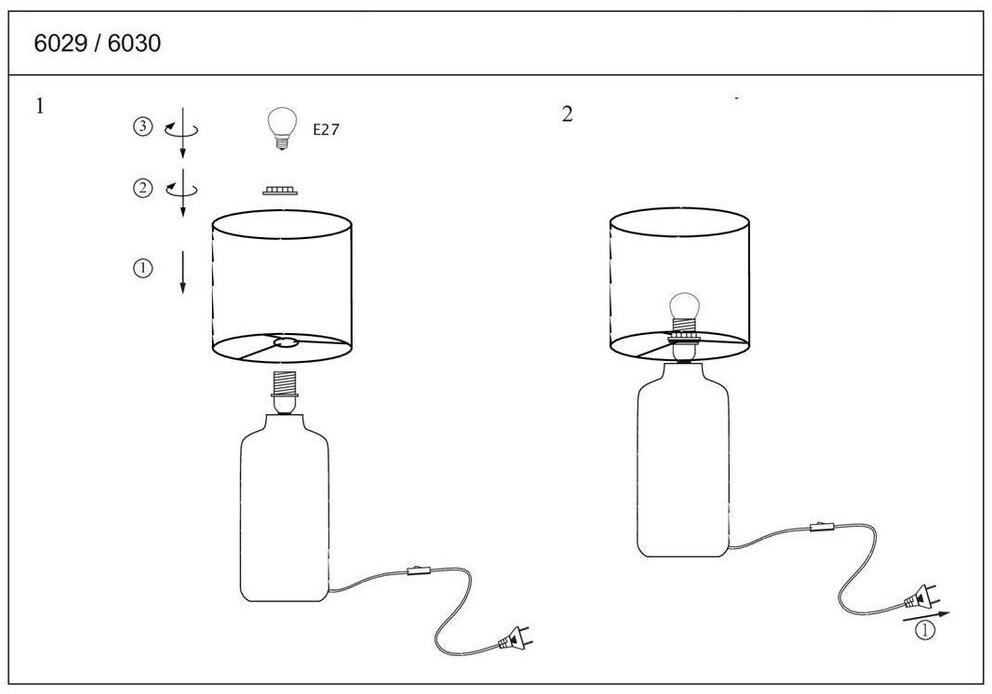 6029 / 6030

1

③

E27

②

①

2

①