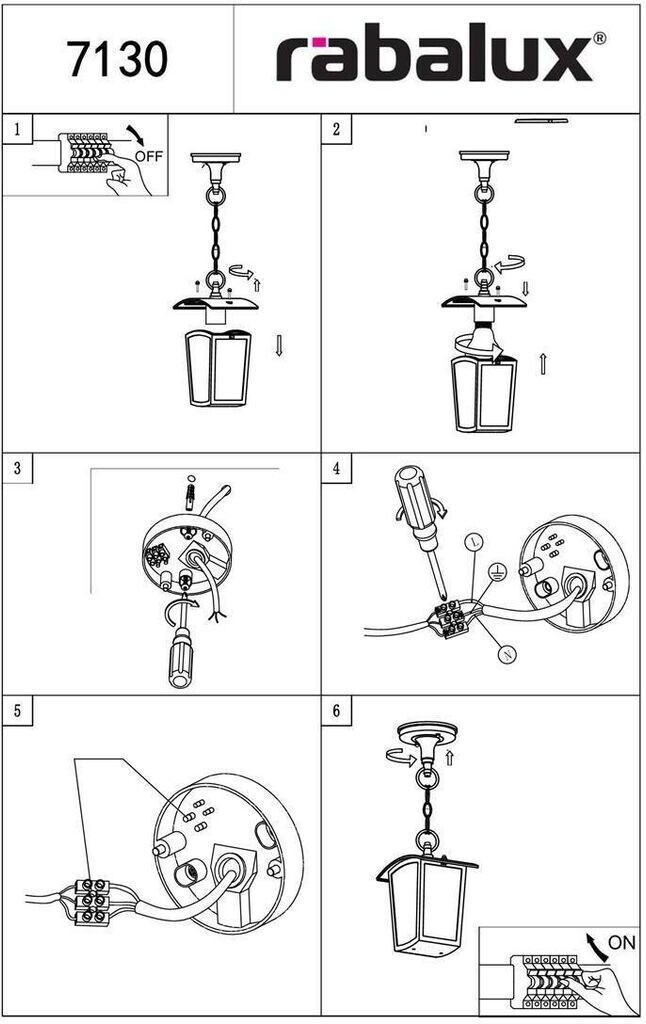 7130

rabalux®

1

OFF

2

3

4

L

N

5

6

ON