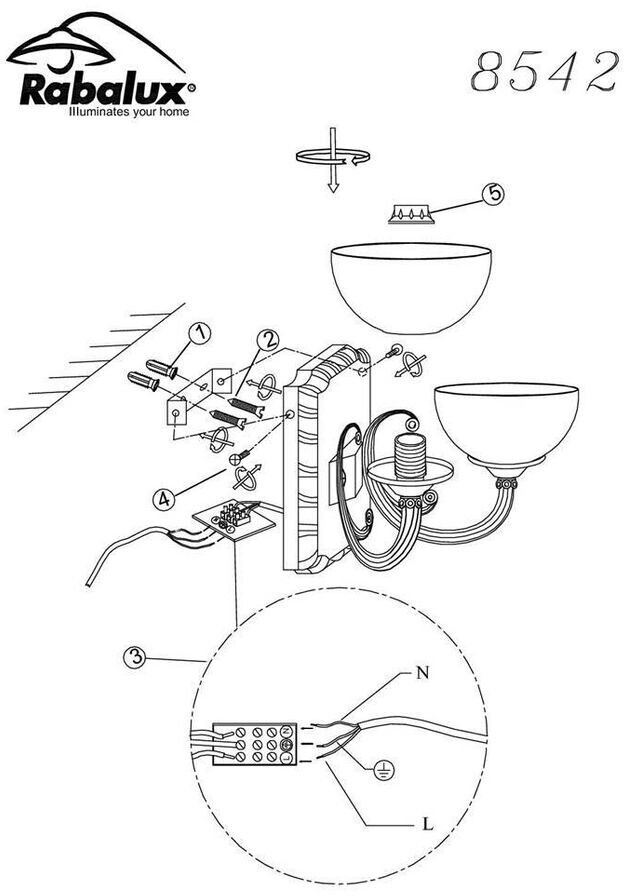 Rabalux®
Illuminates your home

8542

5

1

2

4

3

N

L