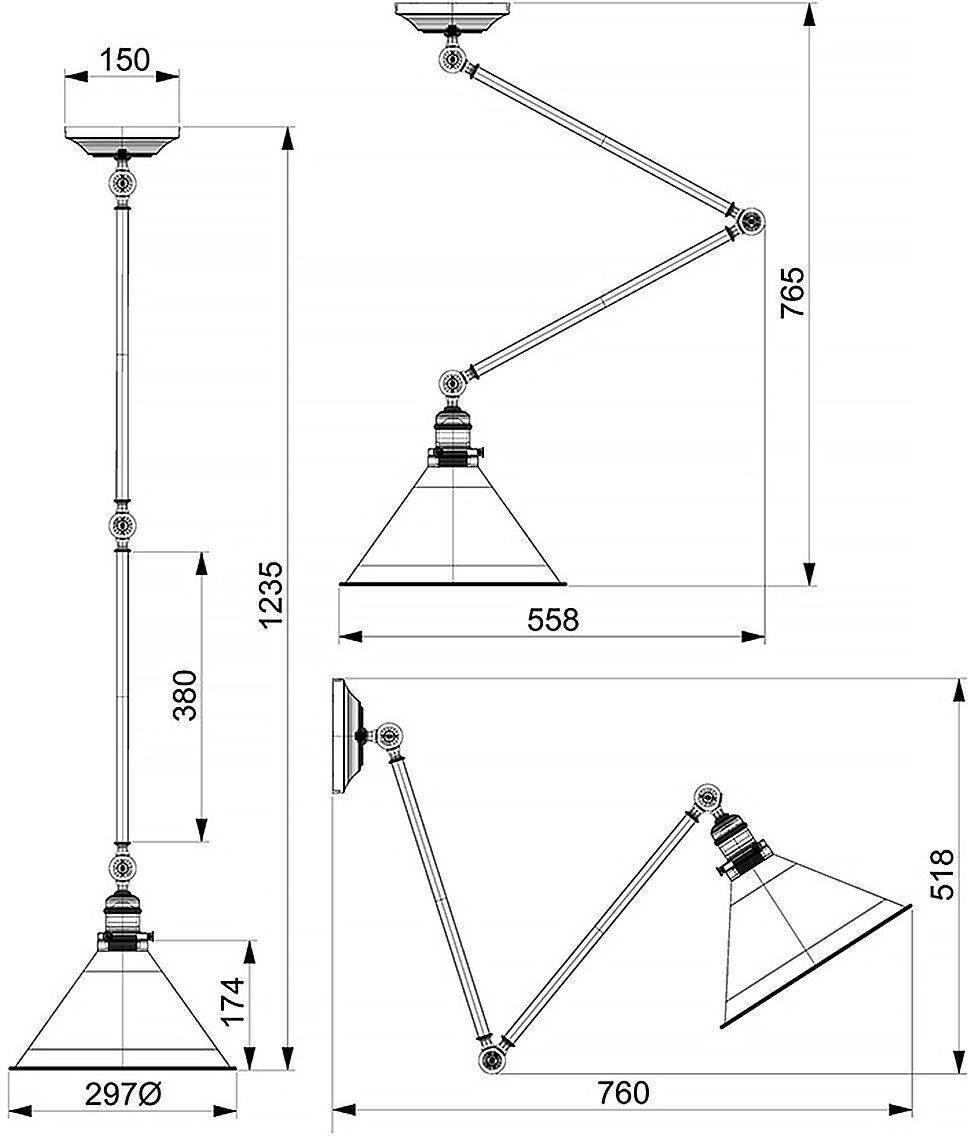 150

1235

380

174

297Ø

765

558

518

760