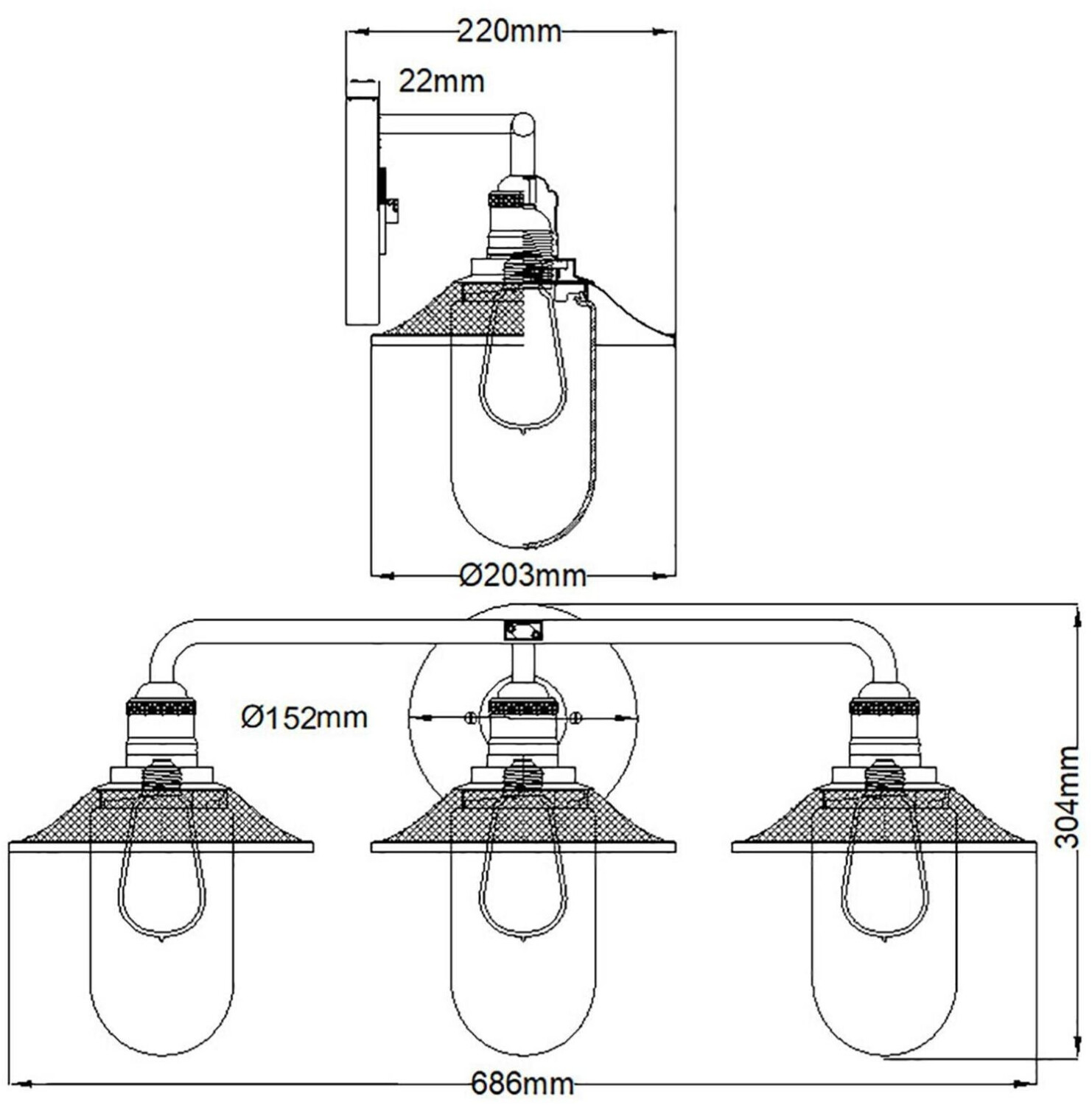 220mm
22mm
Ø203mm
Ø152mm
304mm
686mm