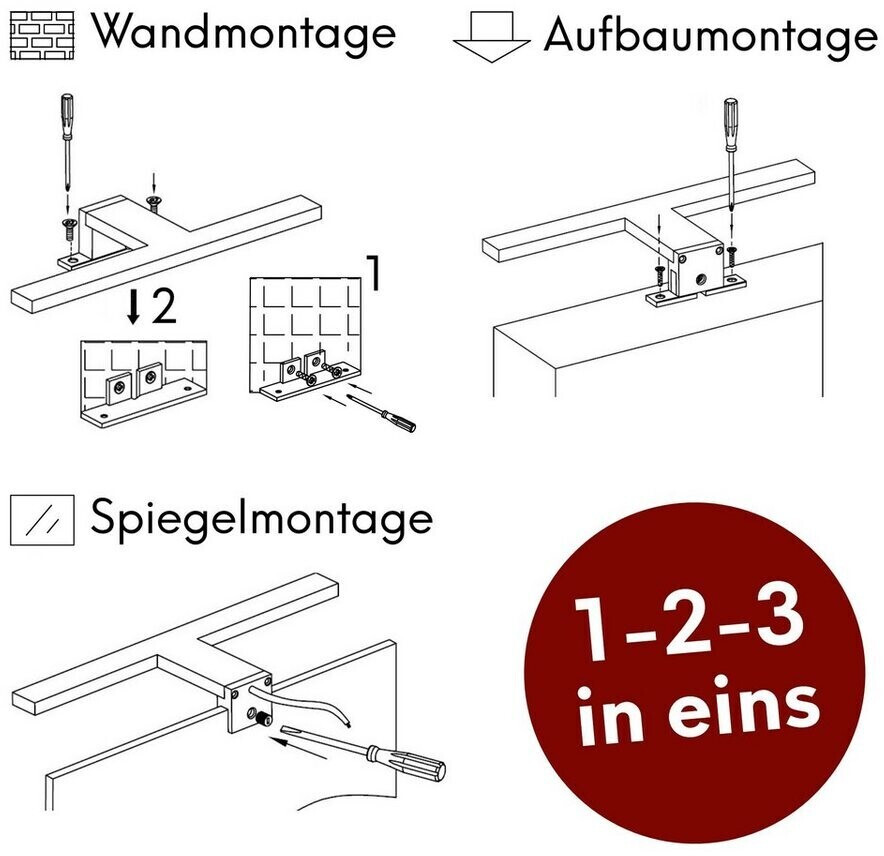 Wandmontage

Aufbaumontage

2

1

Spiegelmontage

1-2-3 in eins