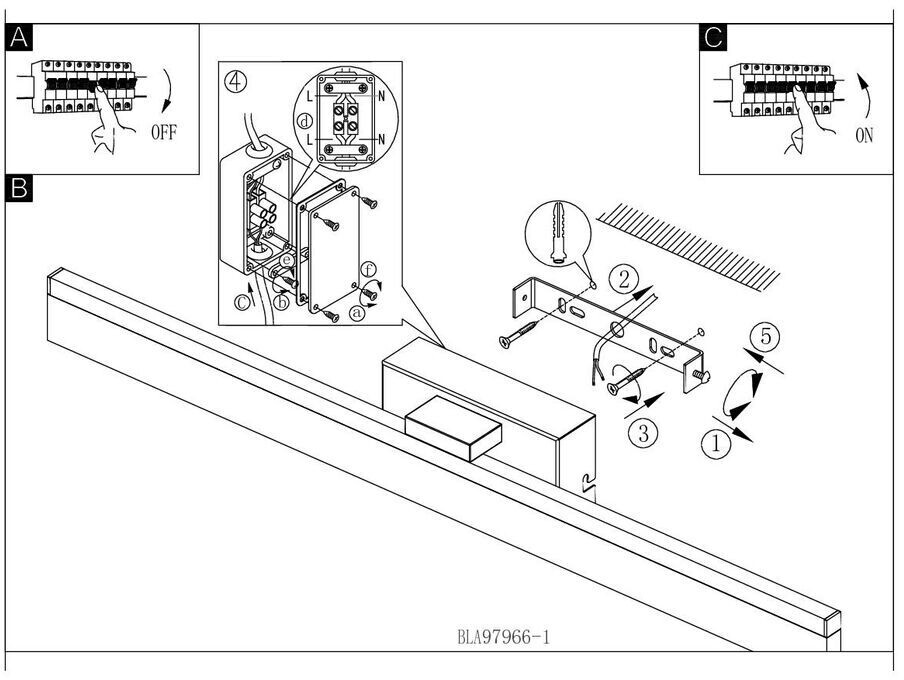 A

OFF

C

ON

B

④

L

N

ⓓ

L

N

ⓔ

ⓕ

ⓒ

ⓑ

ⓐ

②

⑤

③

①

BLA97966-1