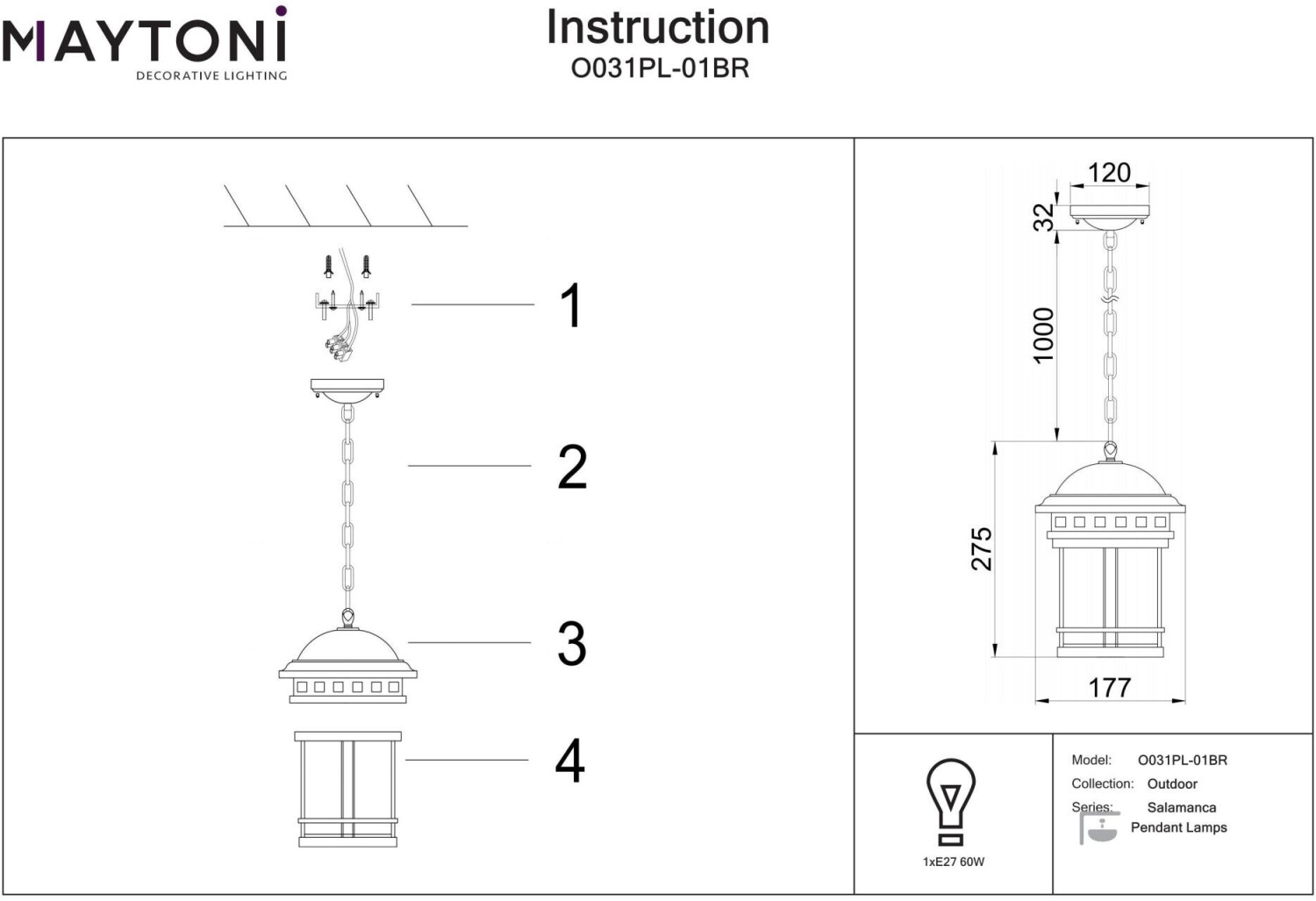 MAYTONI
DECORATIVE LIGHTING

Instruction
O031PL-01BR

1
2
3
4

120
32
1000
275
177

1xE27 60W

Model: O031PL-01BR
Collection: Outdoor
Series: Salamanca
Pendant Lamps