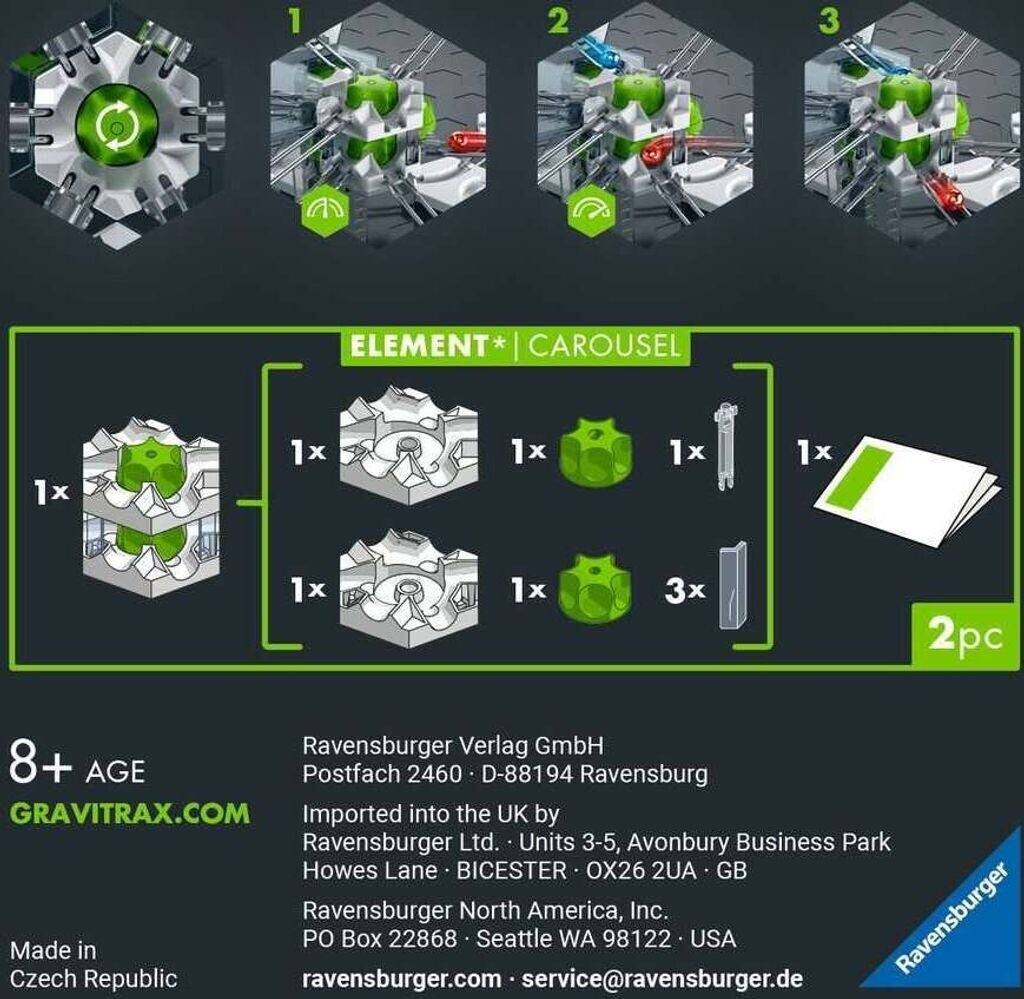 1

2

3

ELEMENT* | CAROUSEL

1x

1x

1x

1x

1x

1x

1x

3x

2pc

8+ AGE

GRAVITRAX.COM

Made in
Czech Republic

Ravensburger Verlag GmbH
Postfach 2460 · D-88194 Ravensburg

Imported into the UK by
Ravensburger Ltd. · Units 3-5, Avonbury Business Park
Howes Lane · BICESTER · OX26 2UA · GB

Ravensburger North America, Inc.
PO Box 22868 · Seattle WA 98122 · USA

ravensburger.com · service@ravensburger.de

Ravensburger