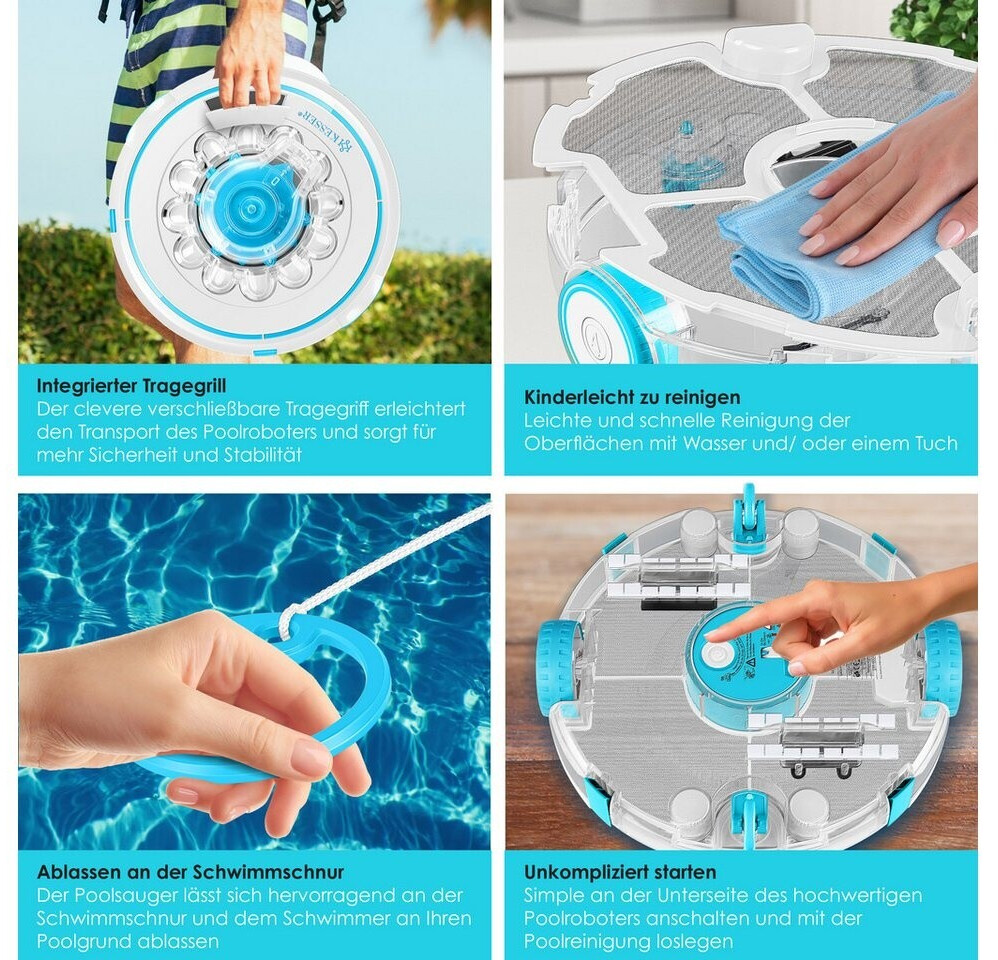 KESSER

Integrierter Tragegrill
Der clevere verschließbare Tragegriff erleichtert den Transport des Poolroboters und sorgt für mehr Sicherheit und Stabilität

Kinderleicht zu reinigen
Leichte und schnelle Reinigung der Oberflächen mit Wasser und/ oder einem Tuch

Ablassen an der Schwimmschnur
Der Poolsauger lässt sich hervorragend an der Schwimmschnur und dem Schwimmer an Ihren Poolgrund ablassen

Unkompliziert starten
Simple an der Unterseite des hochwertigen Poolroboters anschalten und mit der Poolreinigung loslegen