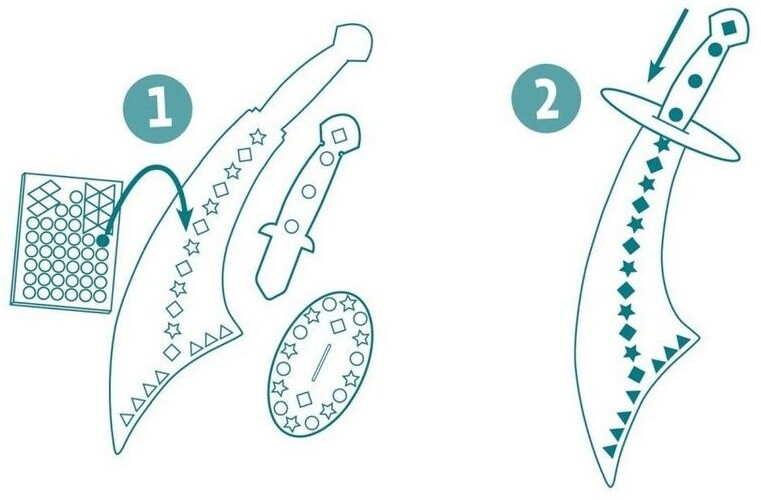 1

2