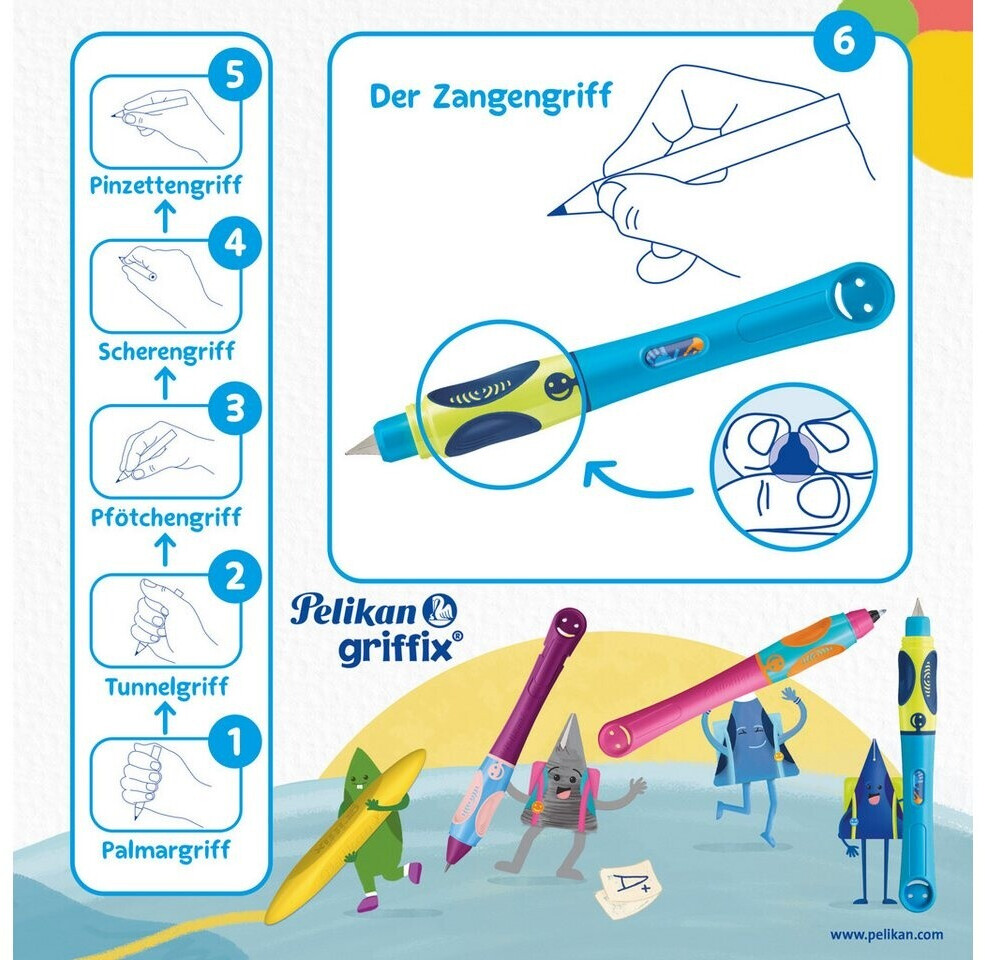 5
Pinzettengriff
4
Scherengriff
3
Pfötchengriff
2
Tunnelgriff
1
Palmargriff

6
Der Zangengriff

Pelikan
griffix®

A+

www.pelikan.com