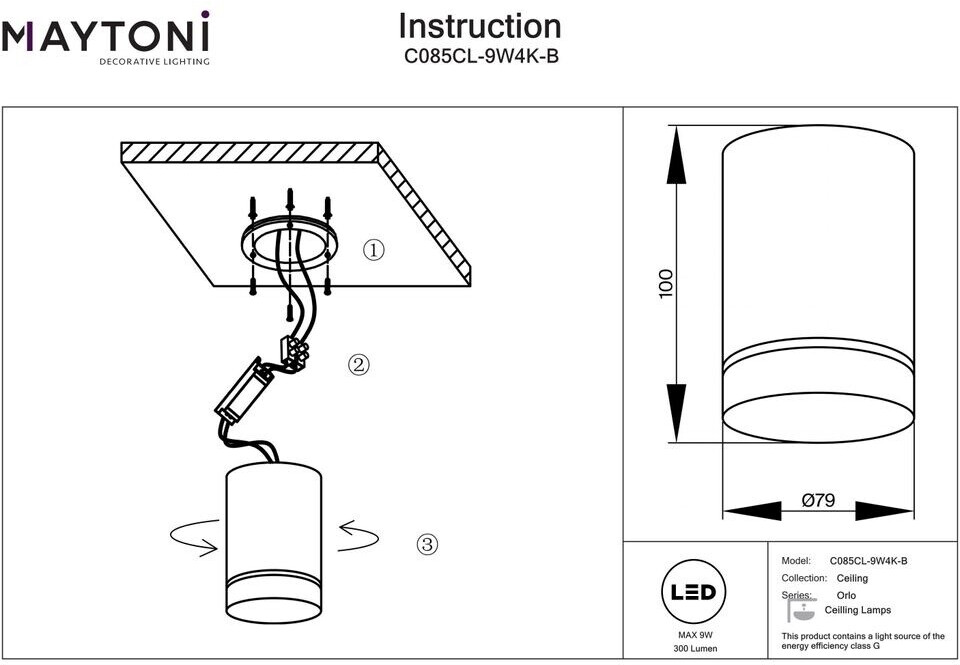 MAYTONI
DECORATIVE LIGHTING

Instruction
C085CL-9W4K-B

①

②

③

100

Ø79

LED

MAX 9W
300 Lumen

Model: C085CL-9W4K-B
Collection: Ceiling
Series: Orlo
Ceilling Lamps

This product contains a light source of the energy efficiency class G