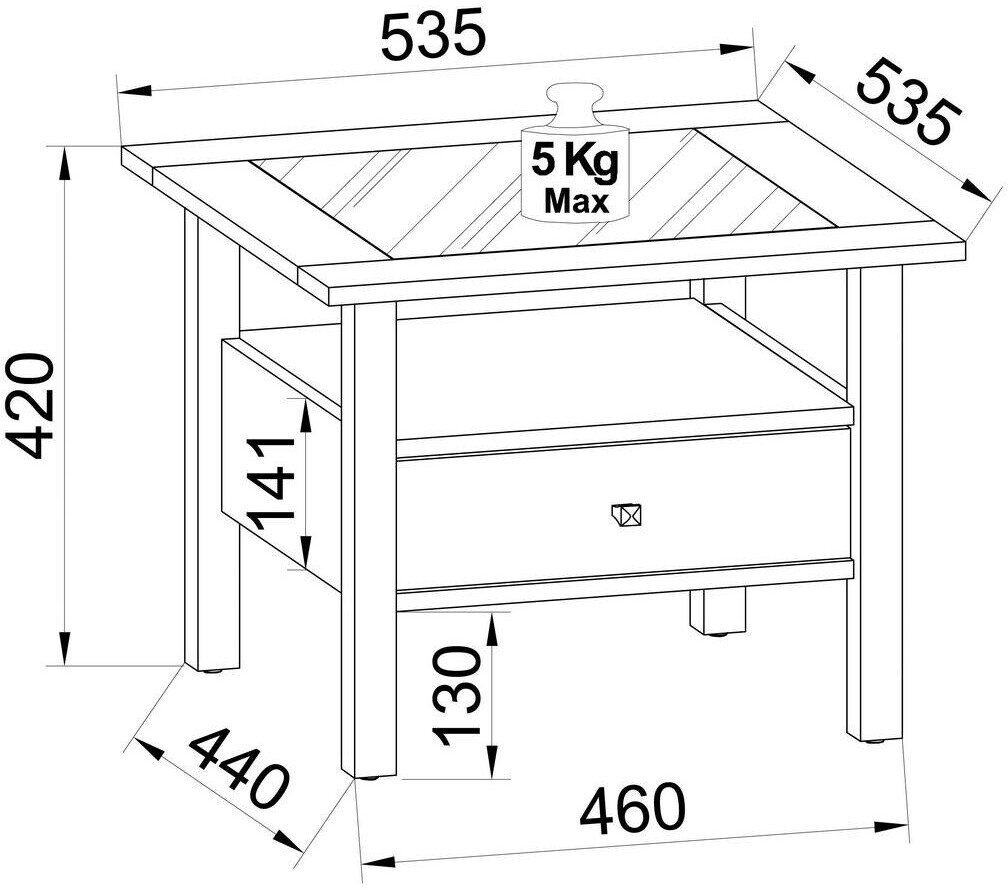 535

535

5 Kg
Max

420

141

130

440

460