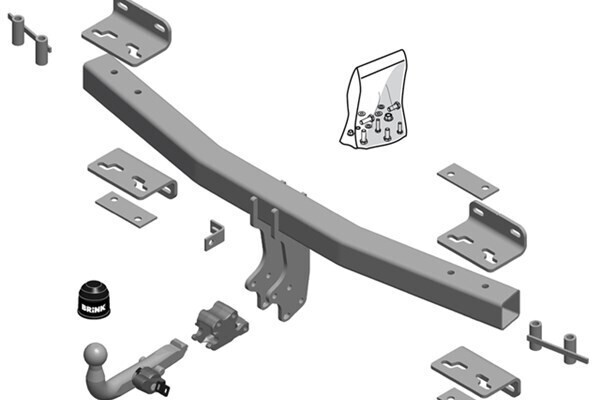 BRINK