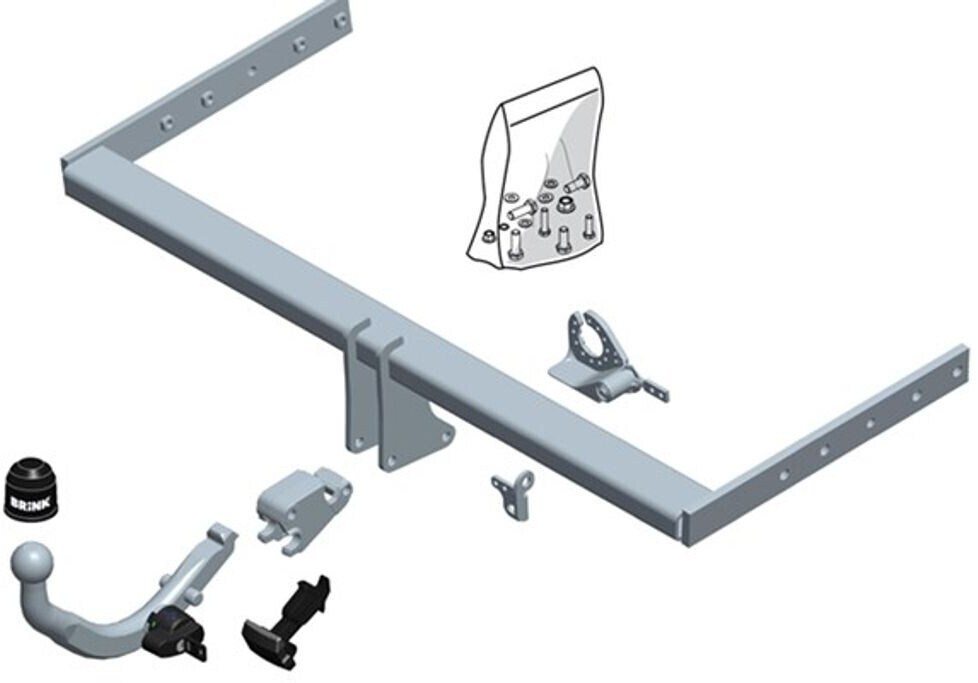 BRINK