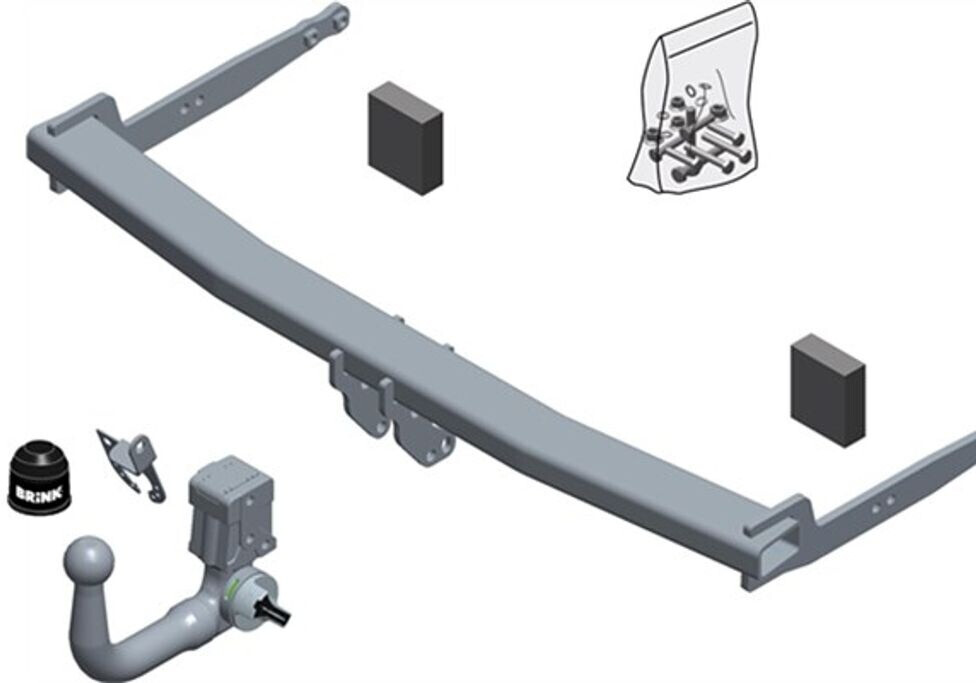 BRINK