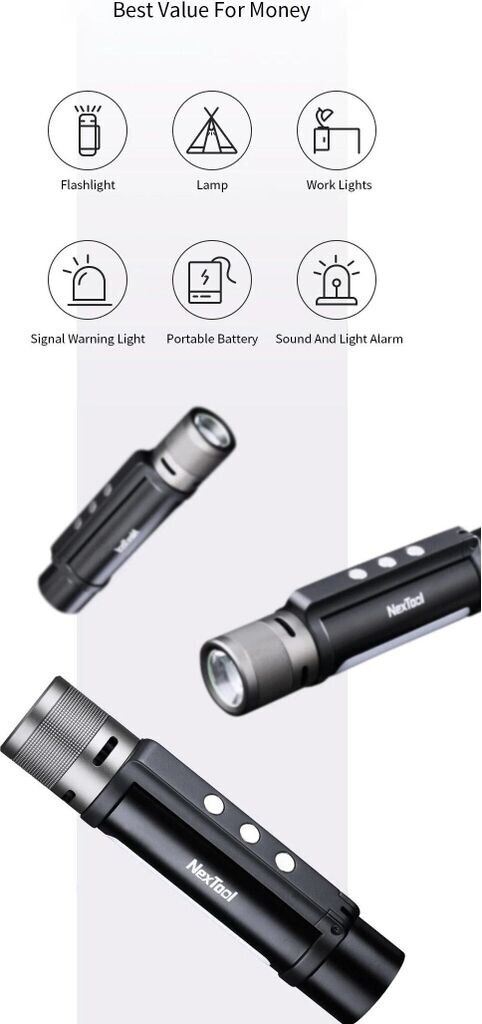 Best Value For Money

Flashlight

Lamp

Work Lights

Signal Warning Light

Portable Battery

Sound And Light Alarm

NexTool

NexTool

NexTool