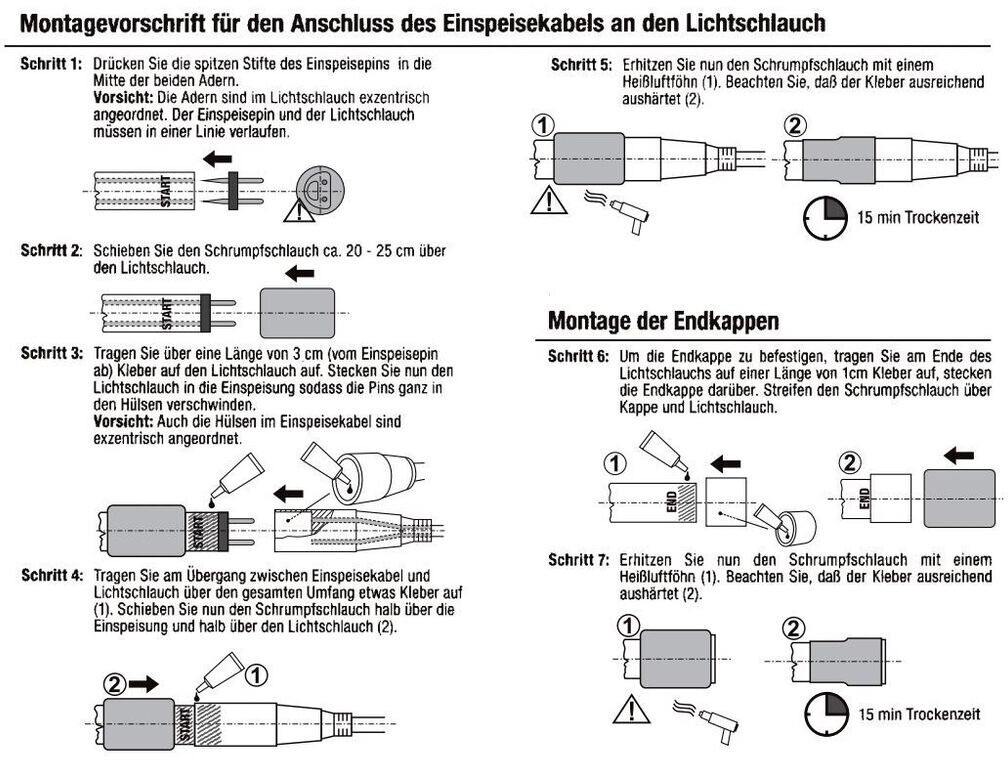 Montagevorschrift für den Anschluss des Einspeisekabels an den Lichtschlauch

Schritt 1: Drücken Sie die spitzen Stifte des Einspeisepins in die Mitte der beiden Adern.
Vorsicht: Die Adern sind im Lichtschlauch exzentrisch angeordnet. Der Einspeisepin und der Lichtschlauch müssen in einer Linie verlaufen.

START

Schritt 2: Schieben Sie den Schrumpfschlauch ca. 20 - 25 cm über den Lichtschlauch.

START

Schritt 3: Tragen Sie über eine Länge von 3 cm (vom Einspeisepin ab) Kleber auf den Lichtschlauch auf. Stecken Sie nun den Lichtschlauch in die Einspeisung sodass die Pins ganz in den Hülsen verschwinden.
Vorsicht: Auch die Hülsen im Einspeisekabel sind exzentrisch angeordnet.

START

Schritt 4: Tragen Sie am Übergang zwischen Einspeisekabel und Lichtschlauch über den gesamten Umfang etwas Kleber auf (1). Schieben Sie nun den Schrumpfschlauch halb über die Einspeisung und halb über den Lichtschlauch (2).

2 1 START

Schritt 5: Erhitzen Sie nun den Schrumpfschlauch mit einem Heißluftföhn (1). Beachten Sie, daß der Kleber ausreichend aushärtet (2).

1 2

15 min Trockenzeit

Montage der Endkappen

Schritt 6: Um die Endkappe zu befestigen, tragen Sie am Ende des Lichtschlauchs auf einer Länge von 1cm Kleber auf, stecken die Endkappe darüber. Streifen den Schrumpfschlauch über Kappe und Lichtschlauch.

1 END 2 END

Schritt 7: Erhitzen Sie nun den Schrumpfschlauch mit einem Heißluftföhn (1). Beachten Sie, daß der Kleber ausreichend aushärtet (2).

1 2

15 min Trockenzeit