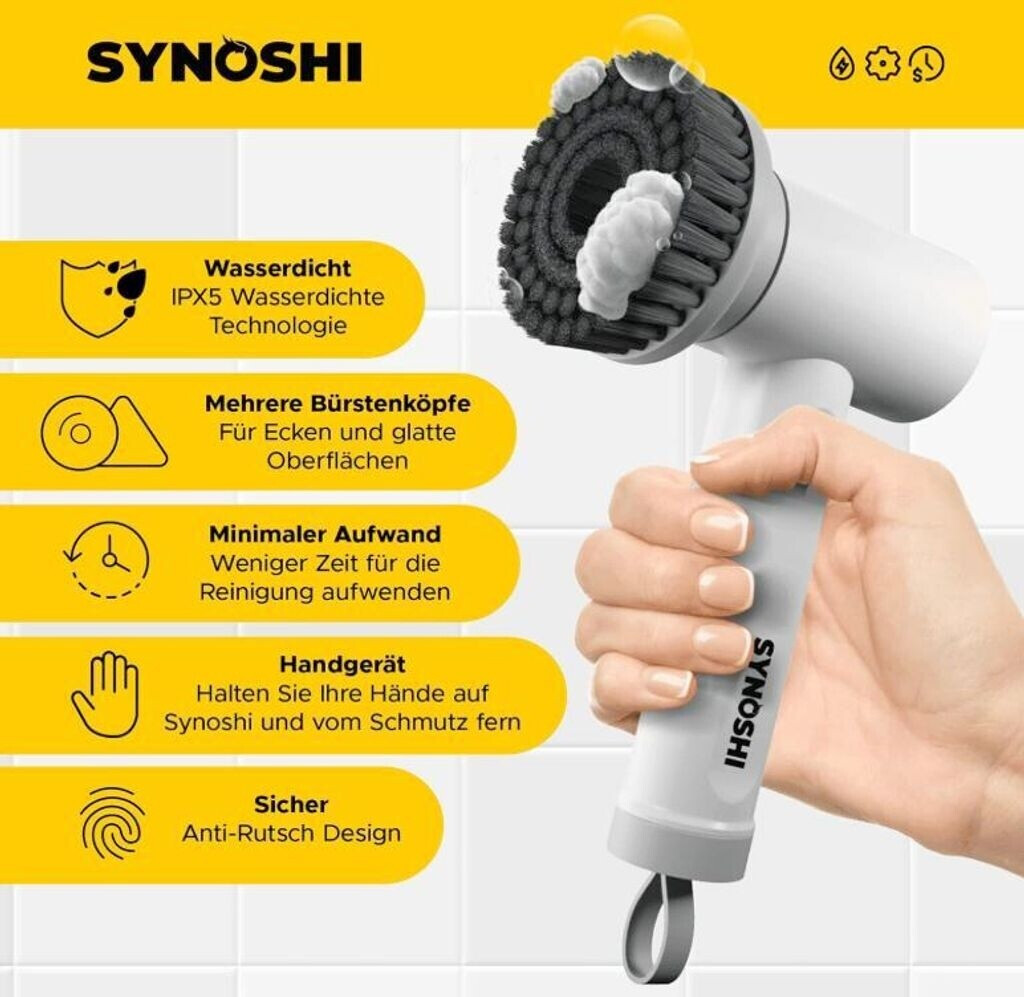 SYNOSHI

Wasserdicht
IPX5 Wasserdichte Technologie

Mehrere Bürstenköpfe
Für Ecken und glatte Oberflächen

Minimaler Aufwand
Weniger Zeit für die Reinigung aufwenden

Handgerät
Halten Sie Ihre Hände auf Synoshi und vom Schmutz fern

Sicher
Anti-Rutsch Design

SYNOSHI